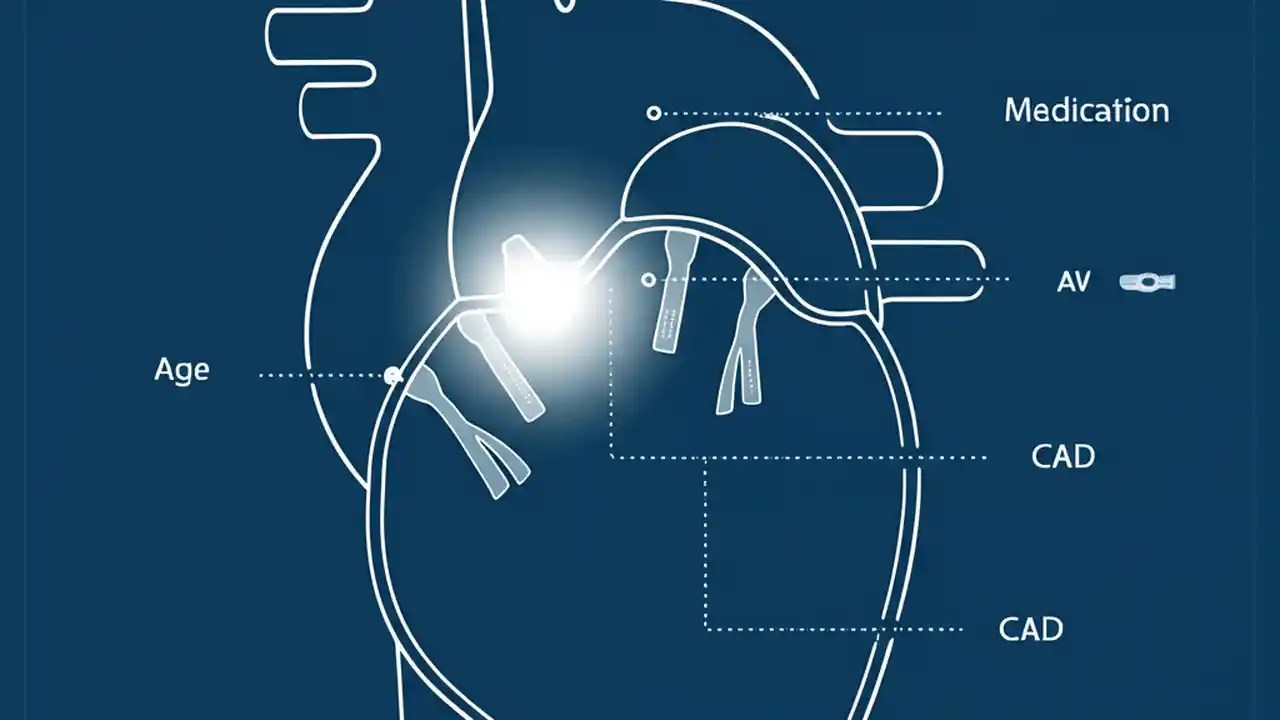 Medication

AV

Age

CAD

CAD