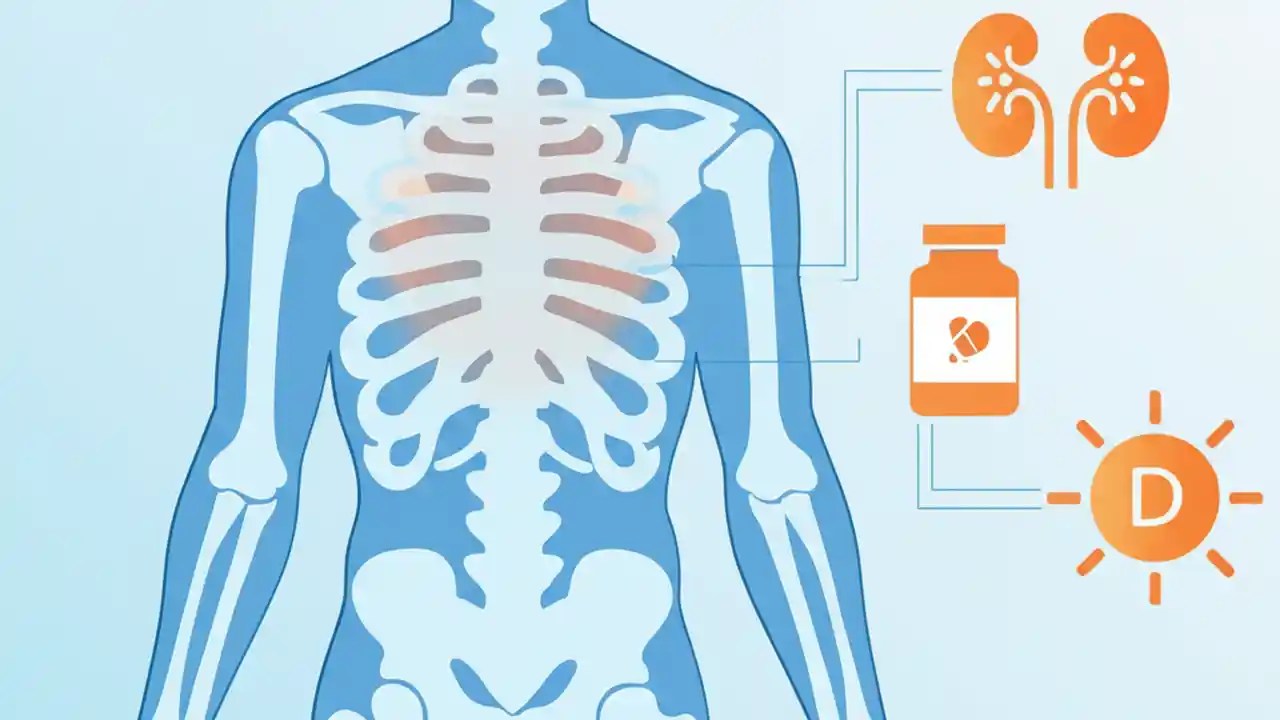 D