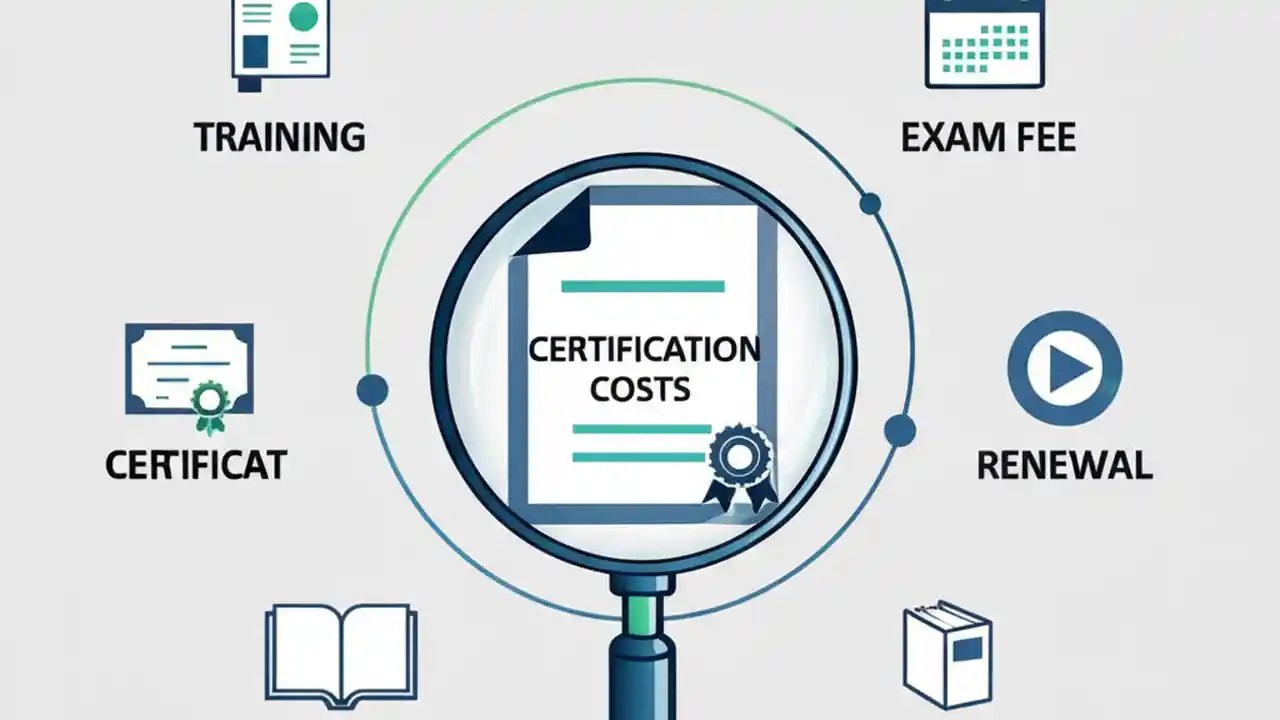 TRAINING

EXAM FEE

CERTIFICATION COSTS

CERTIFICAT

RENEWAL