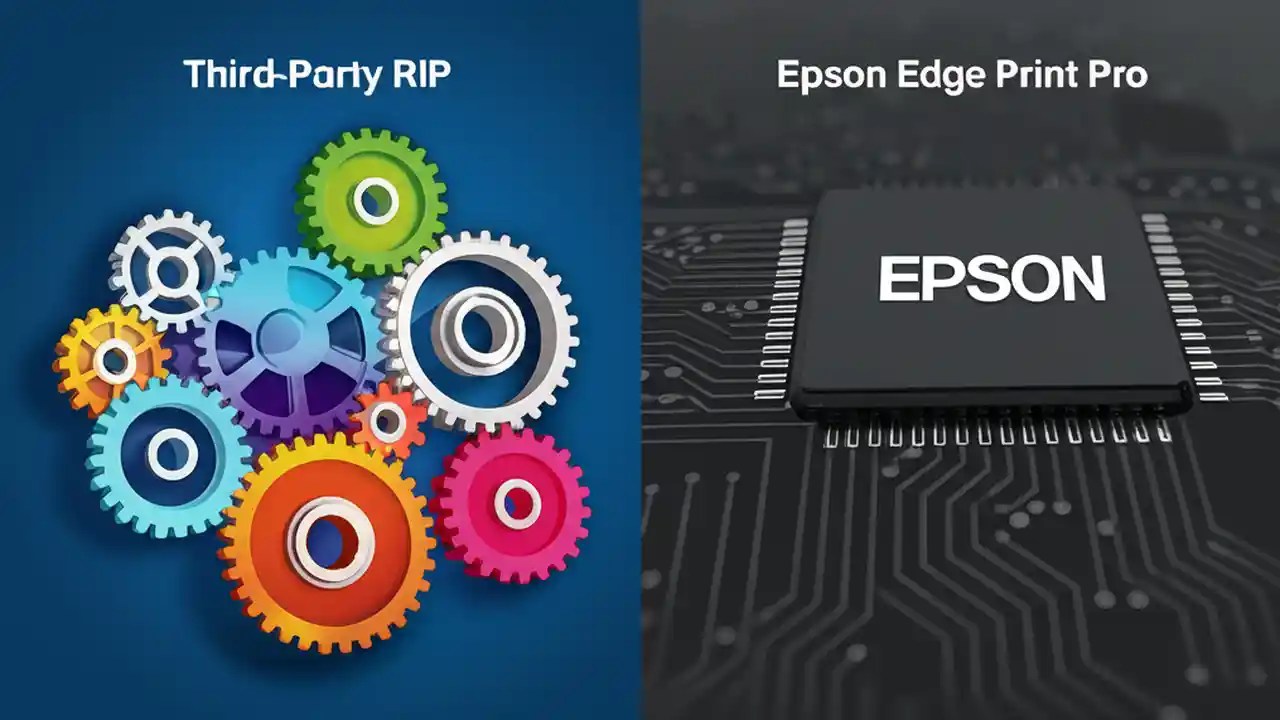 Third-Party RIP

Epson Edge Print Pro

EPSON