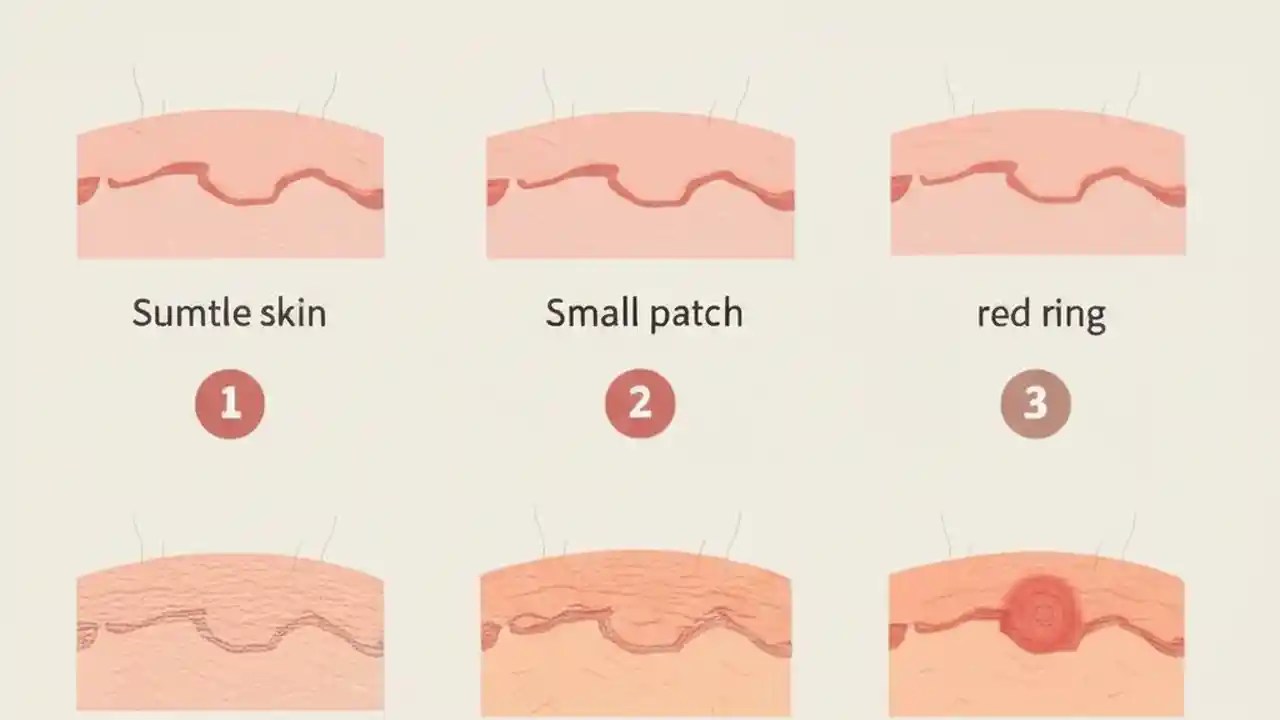 Sumtle skin

1

Small patch

2

red ring

3