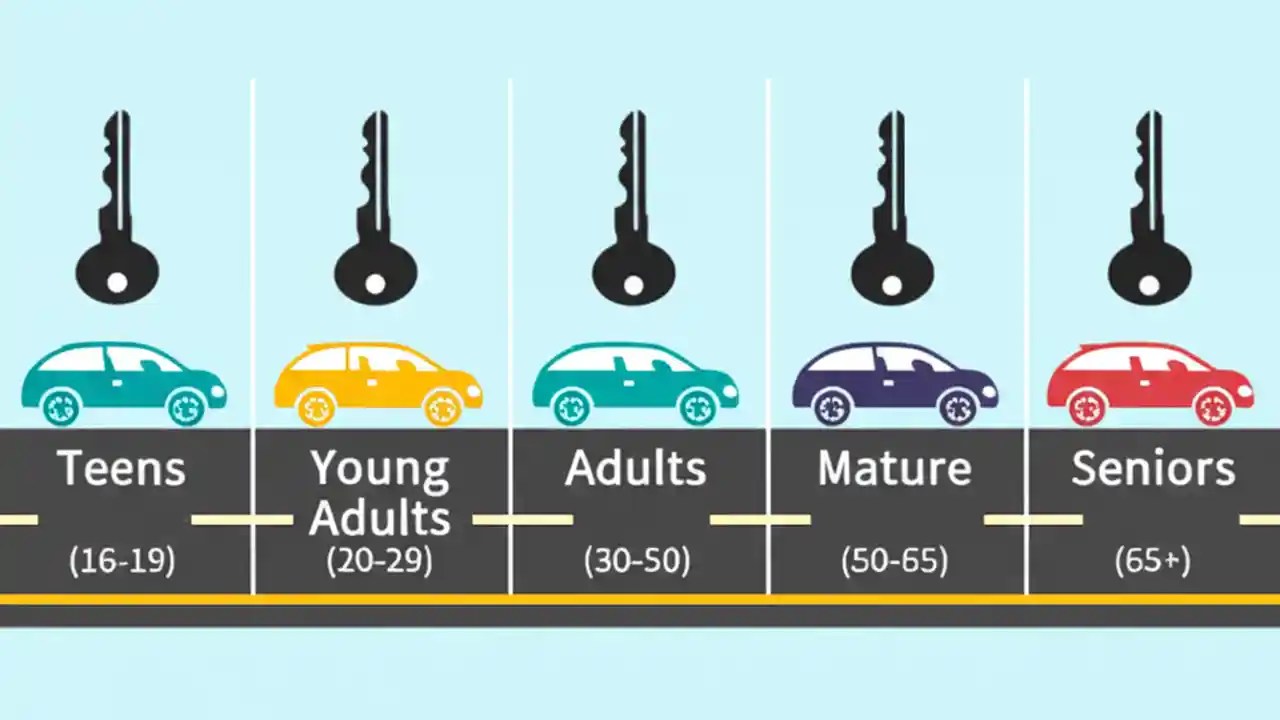 Teens
(16-19)

Young Adults
(20-29)

Adults
(30-50)

Mature
(50-65)

Seniors
(65+)