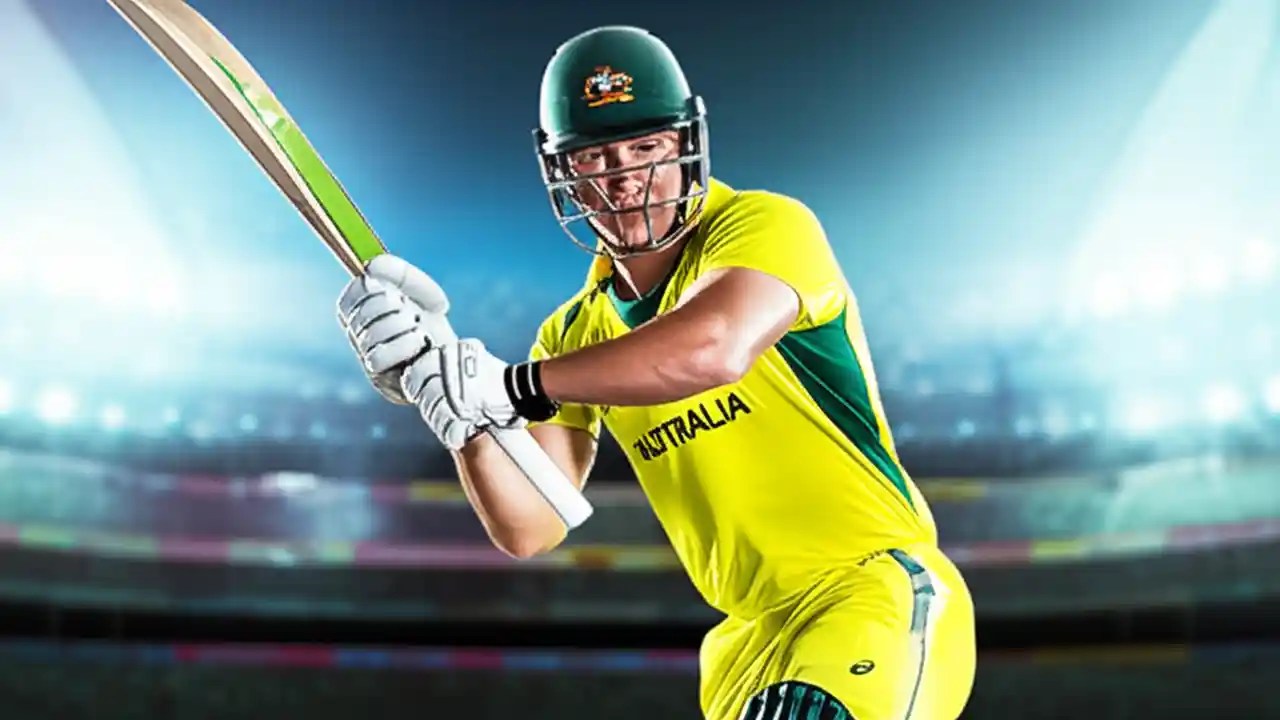 AUSTRALIA