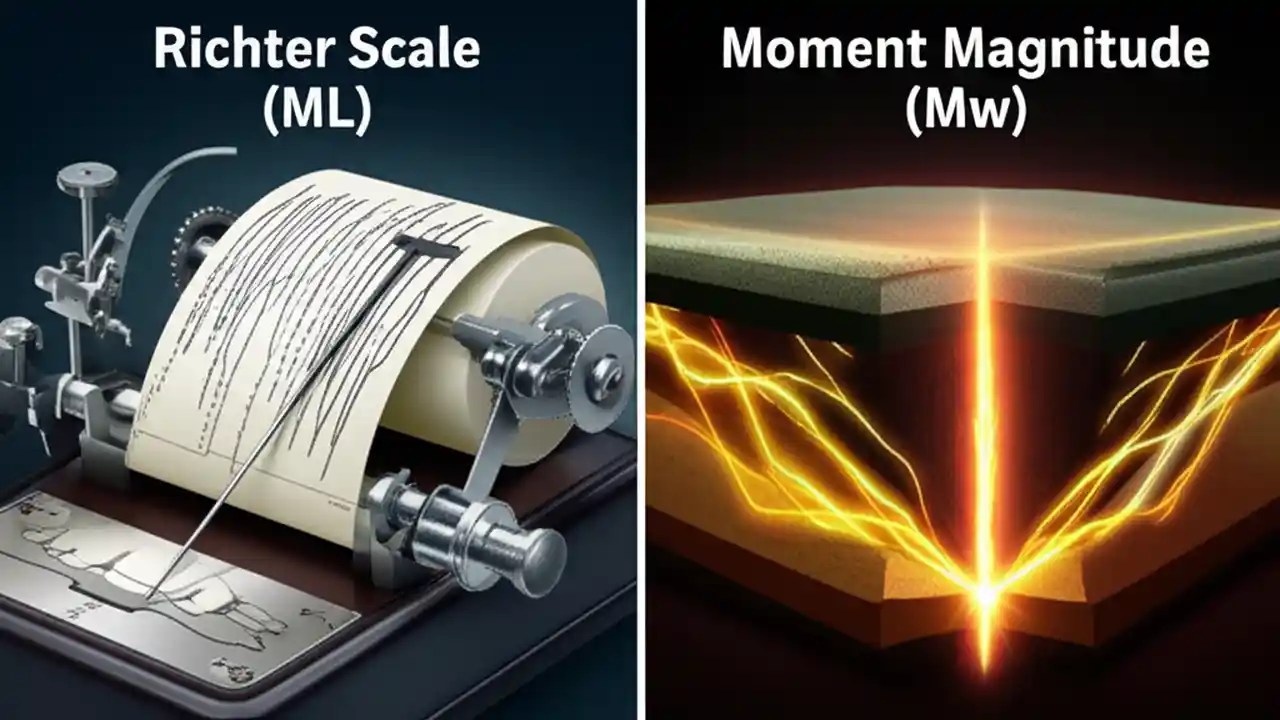 Richter Scale
(ML)

Moment Magnitude
(Mw)