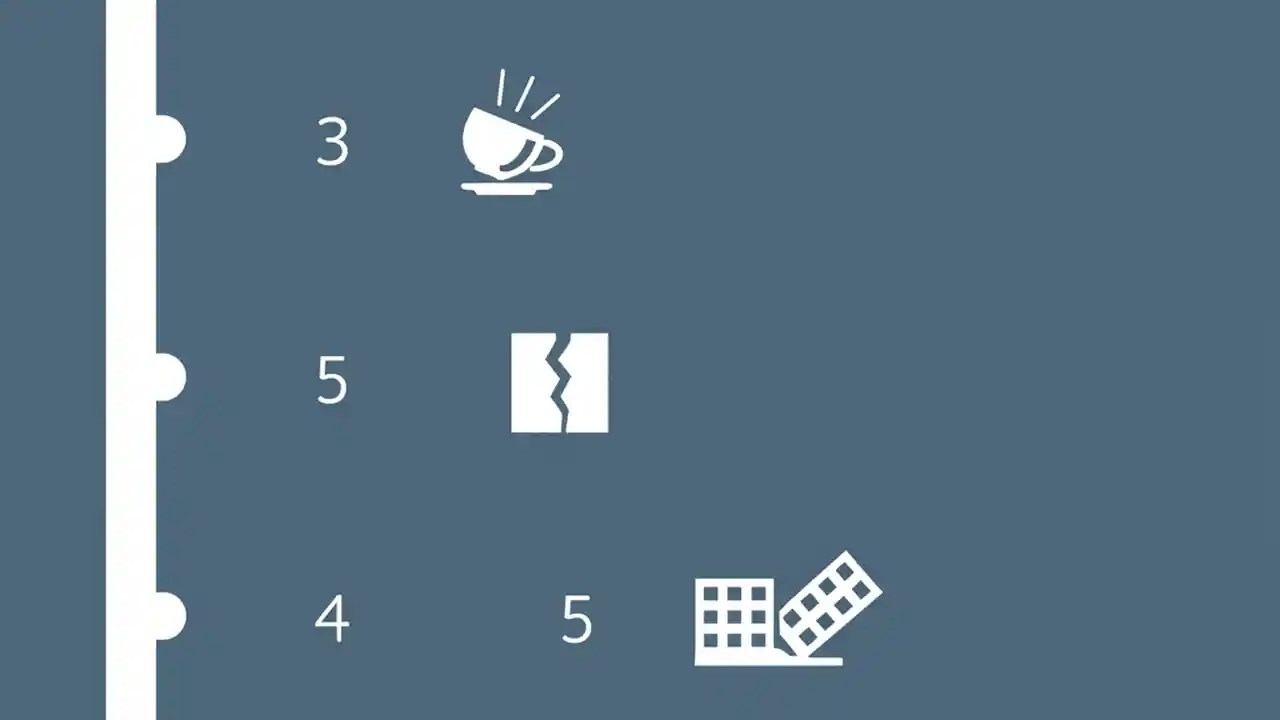 3

5

4 5