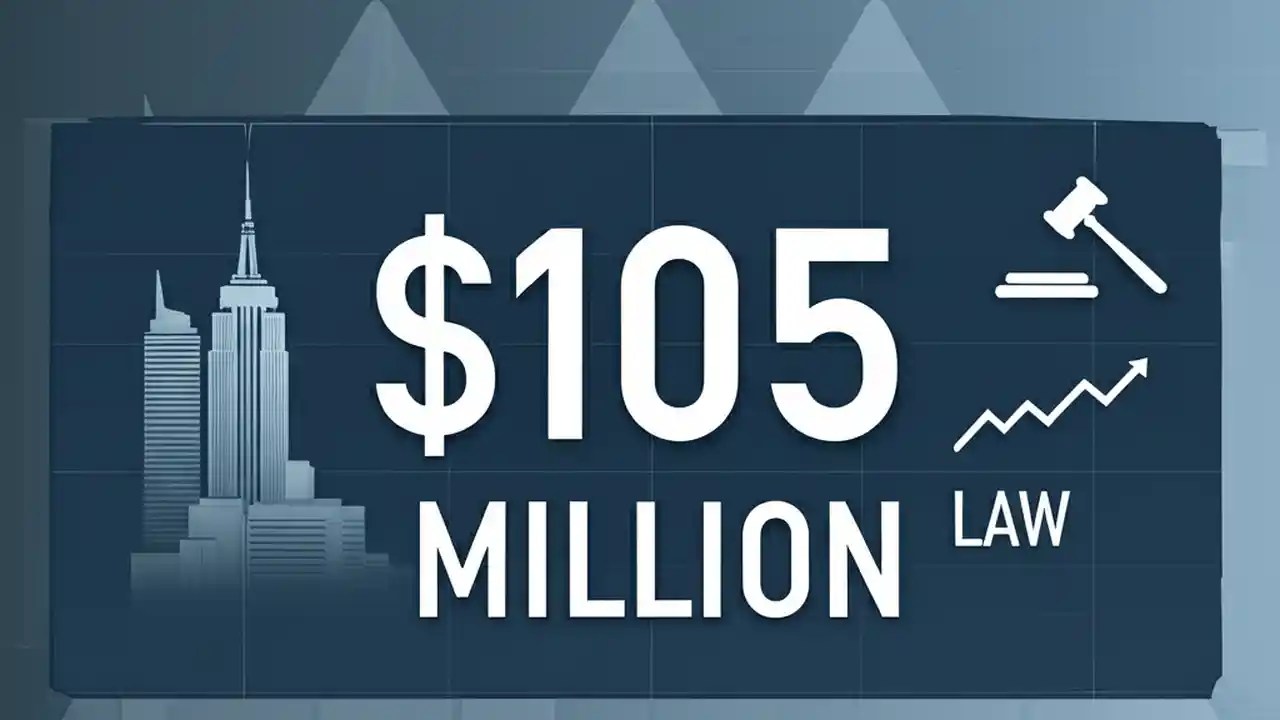 $105
MILLION
LAW