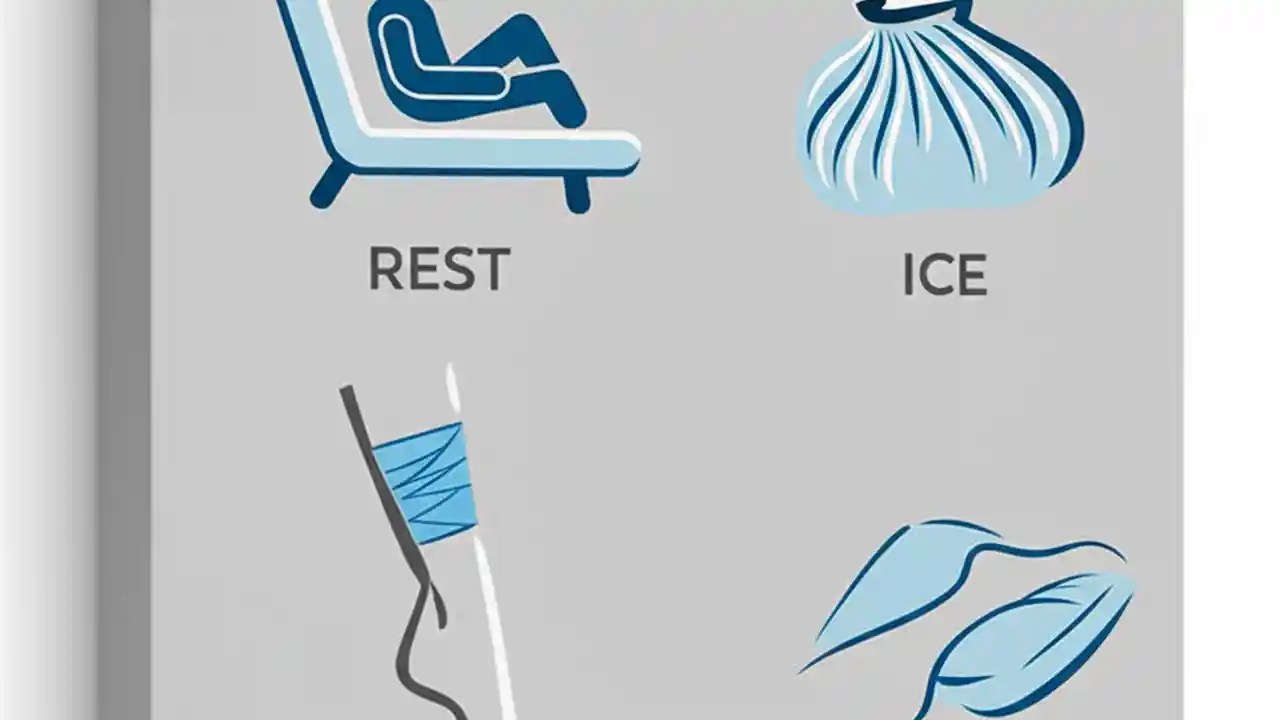 REST

ICE