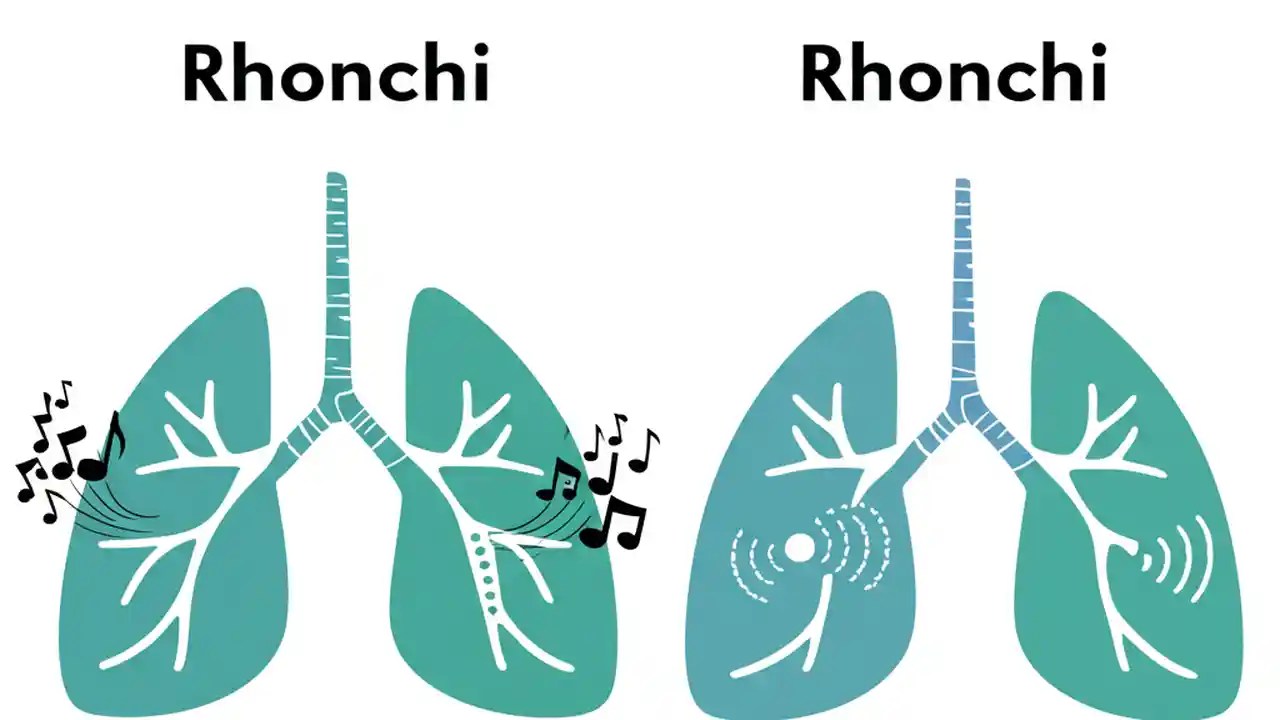 Rhonchi

Rhonchi