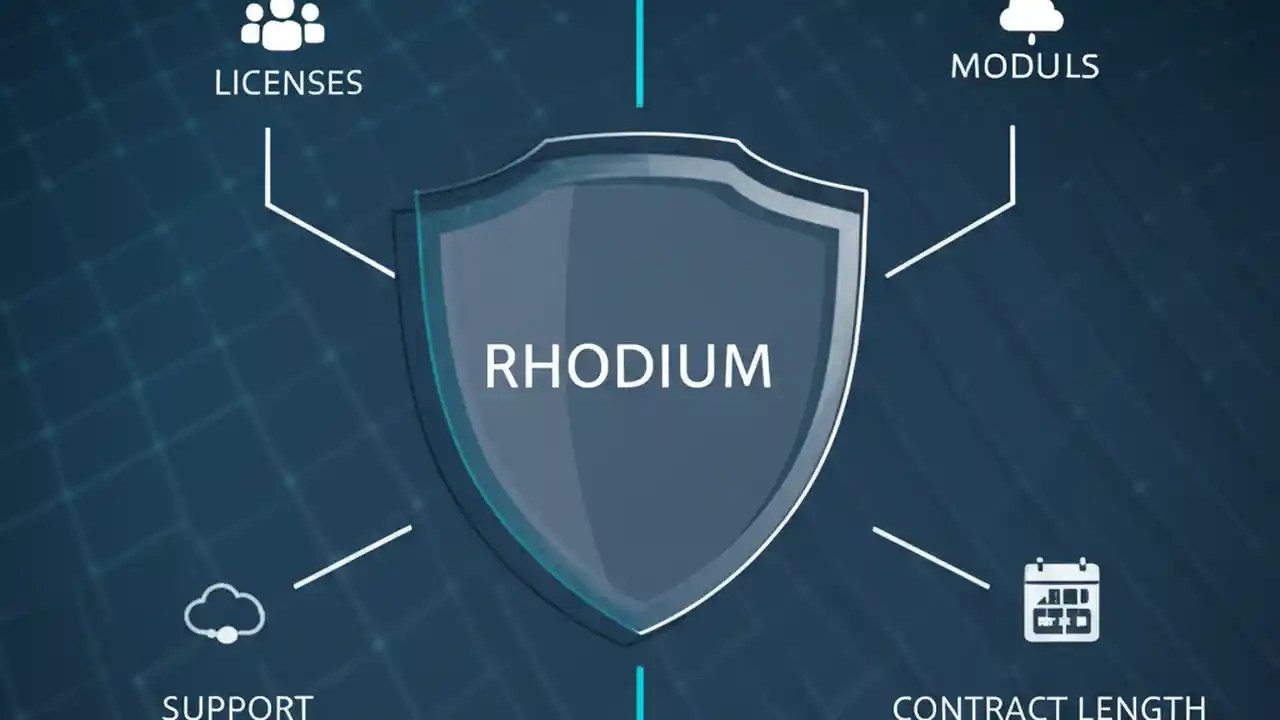 LICENSES

MODULS

RHODIUM

SUPPORT

CONTRACT LENGTH