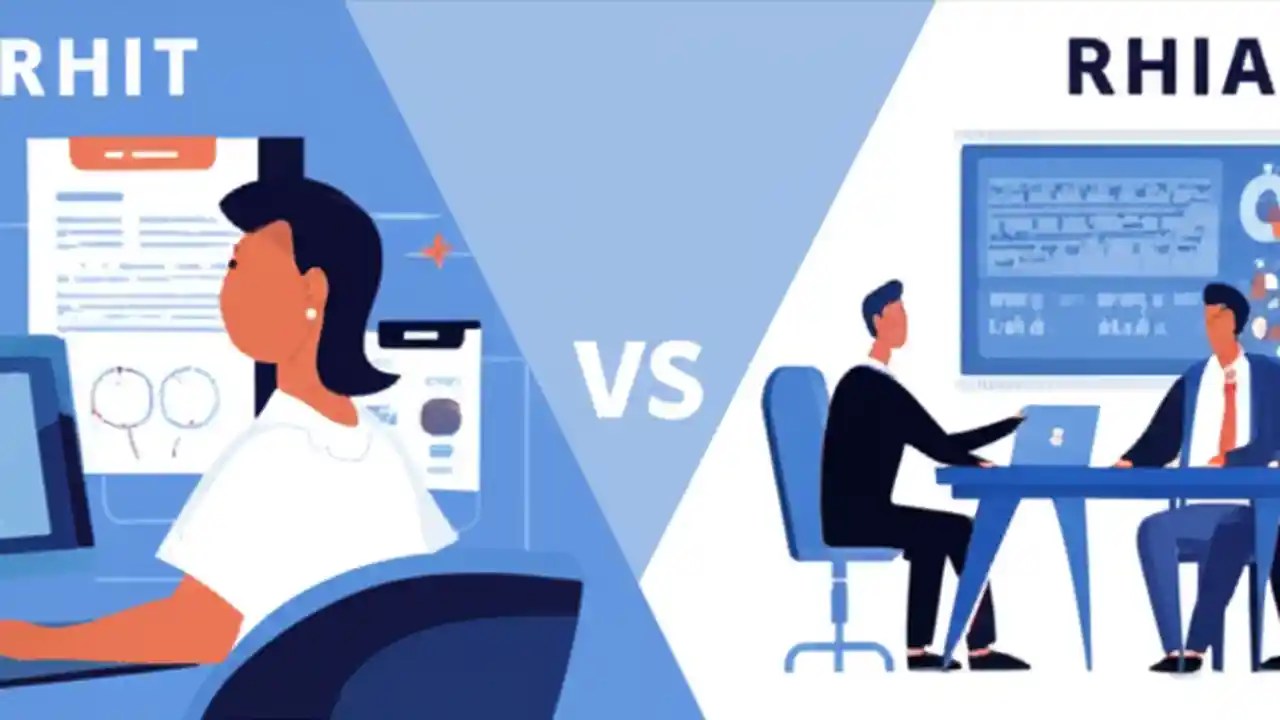 RHIT

VS

RHIA