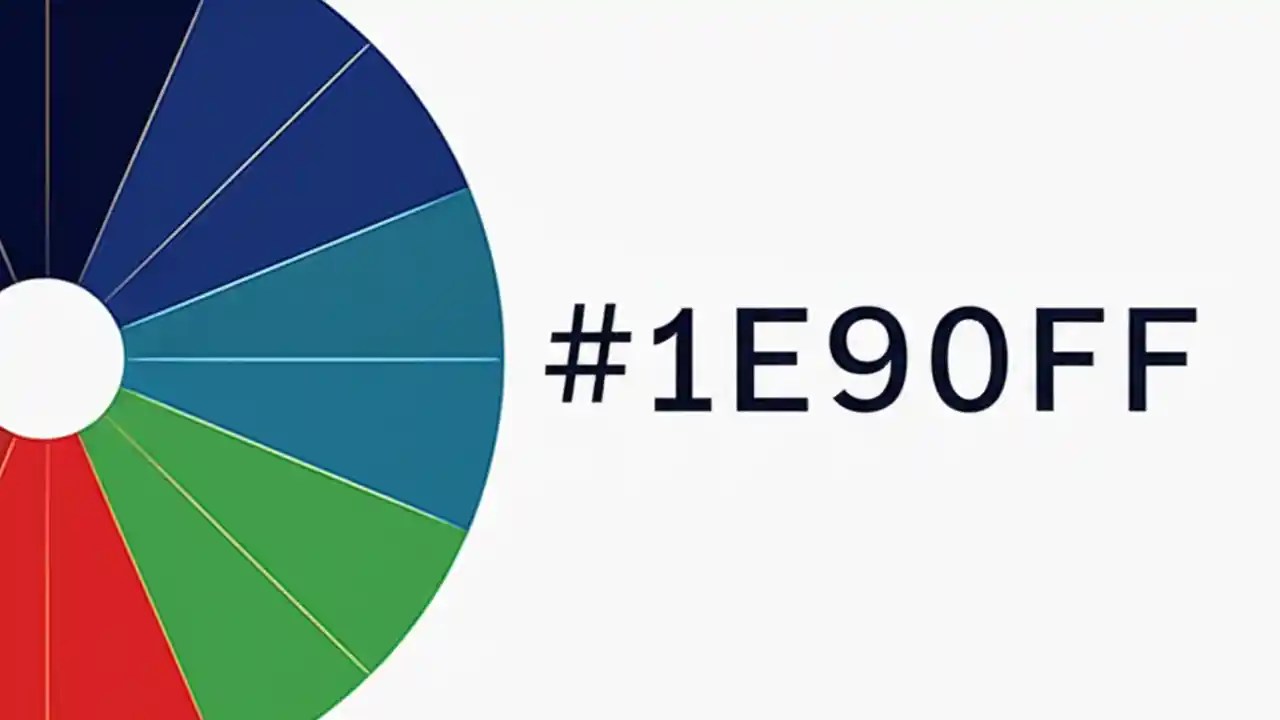 #1E90FF