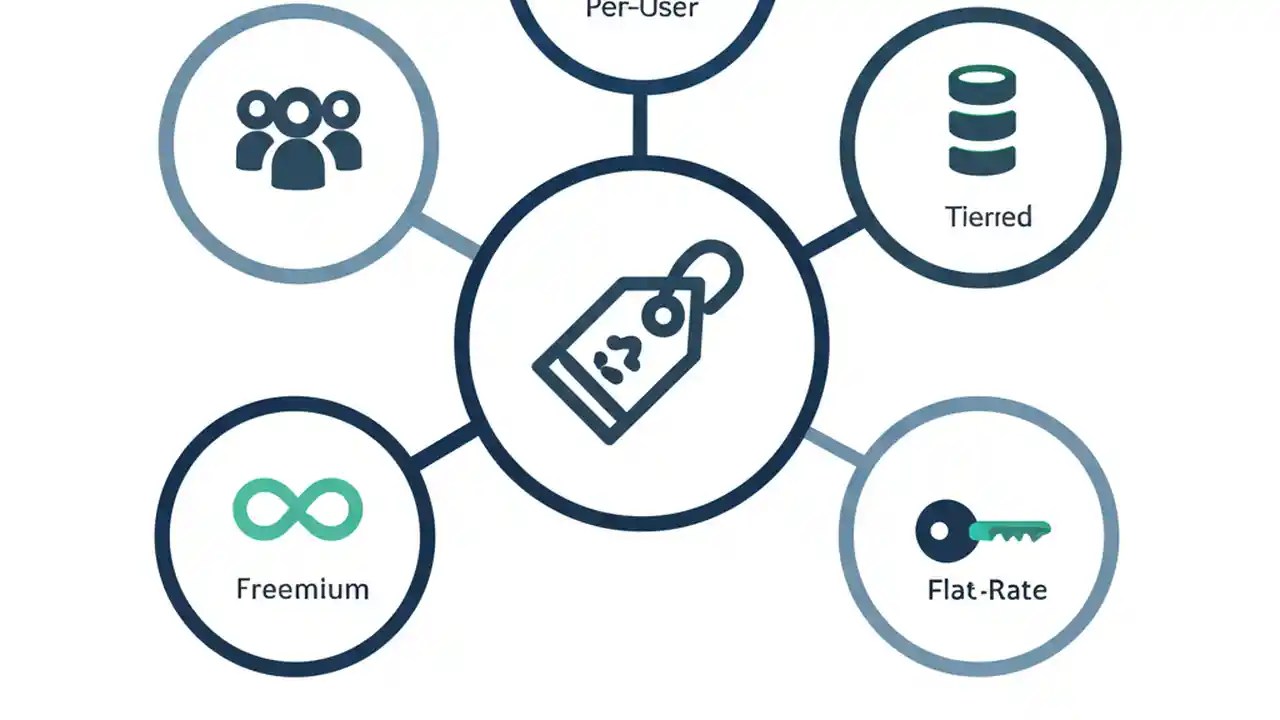 Per-User

Tierred

Freemium

Flat-Rate