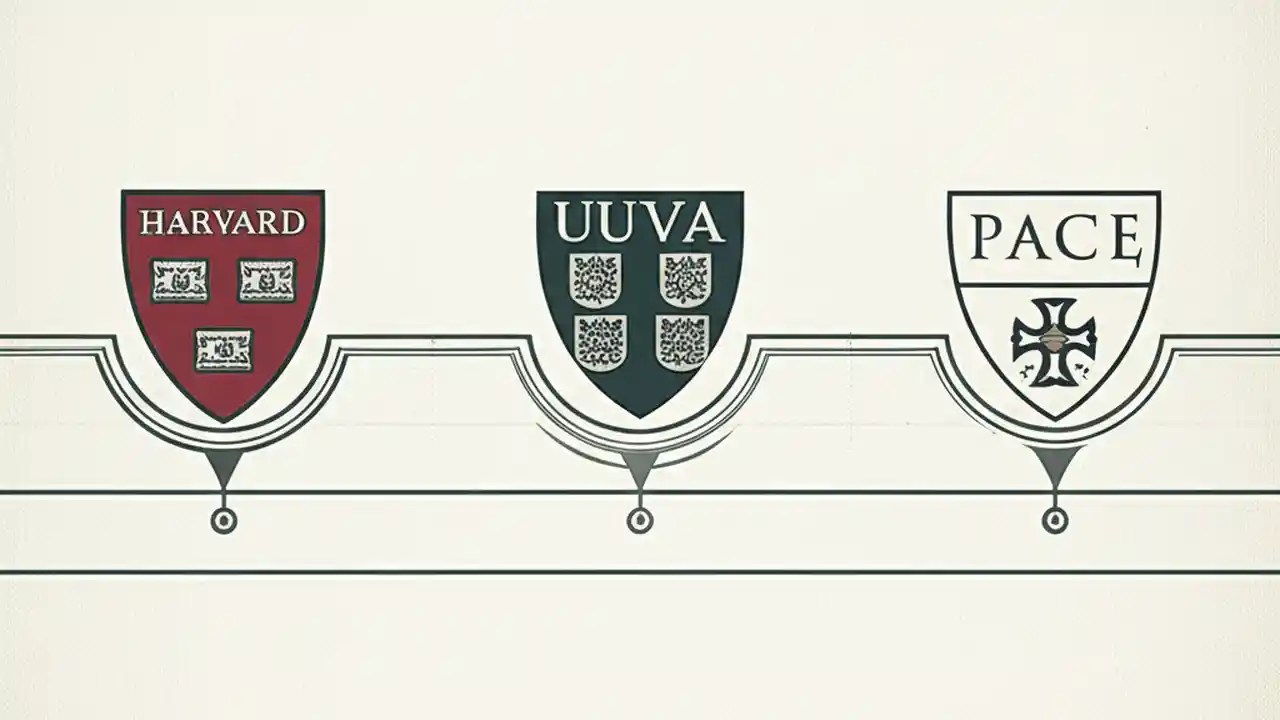 HARVARD

UUVA

PACE