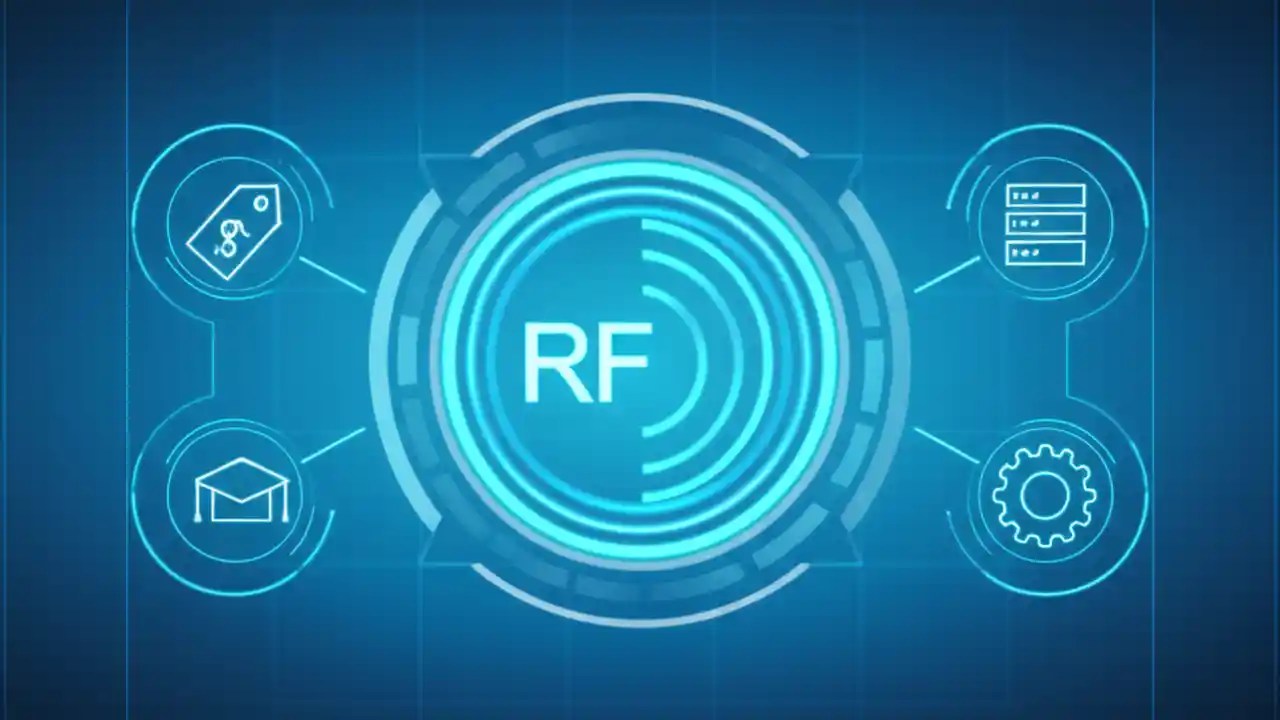 RF