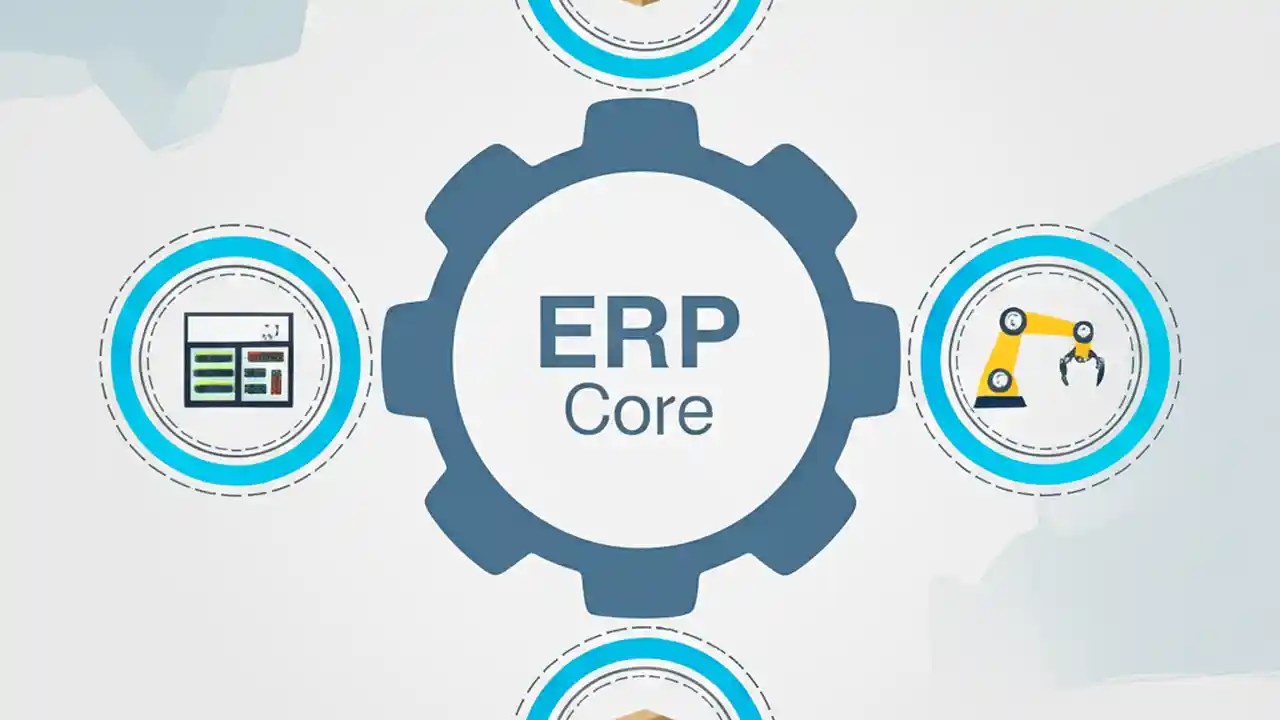 ERP
Core