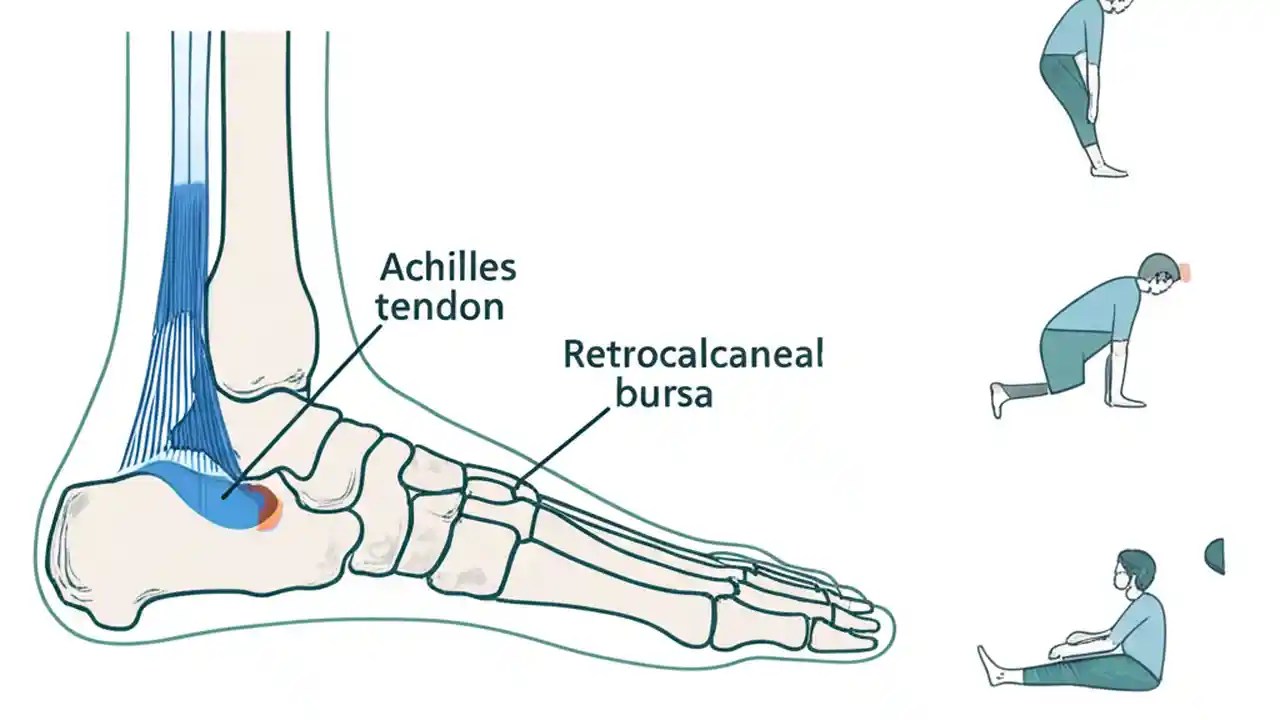 Achilles tendon

Retrocalcaneal bursa