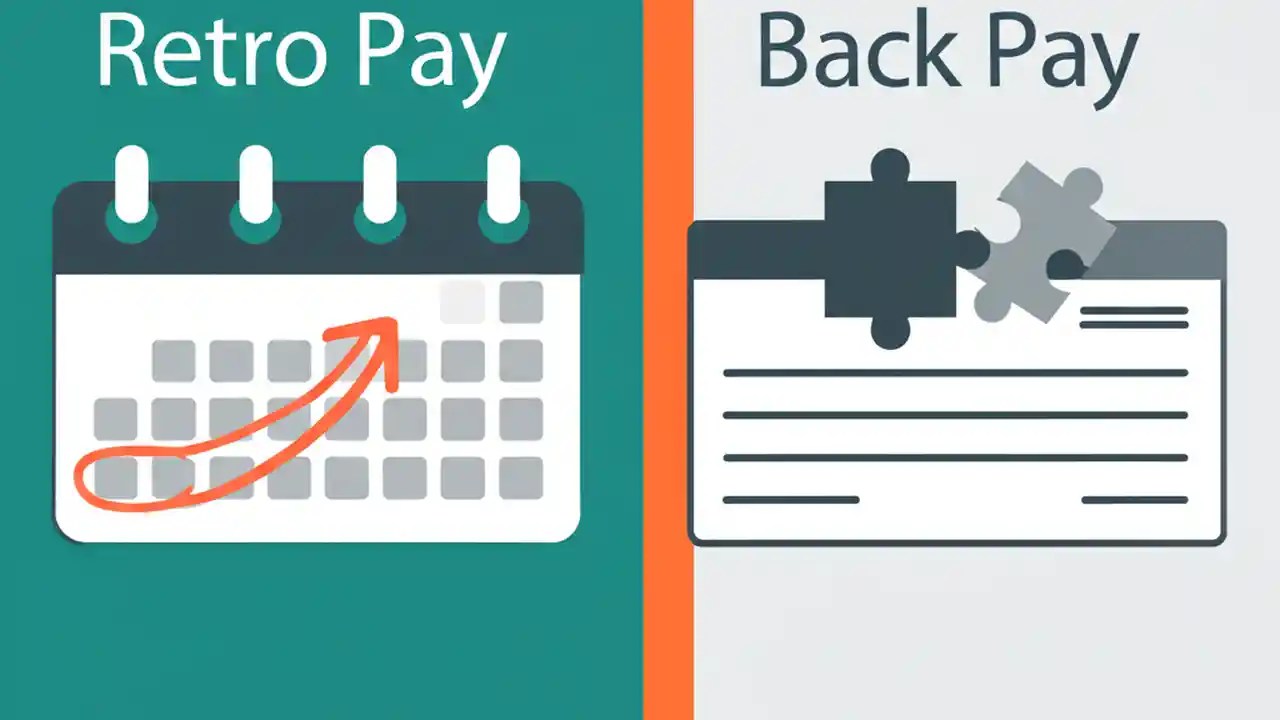 Retro Pay

Back Pay