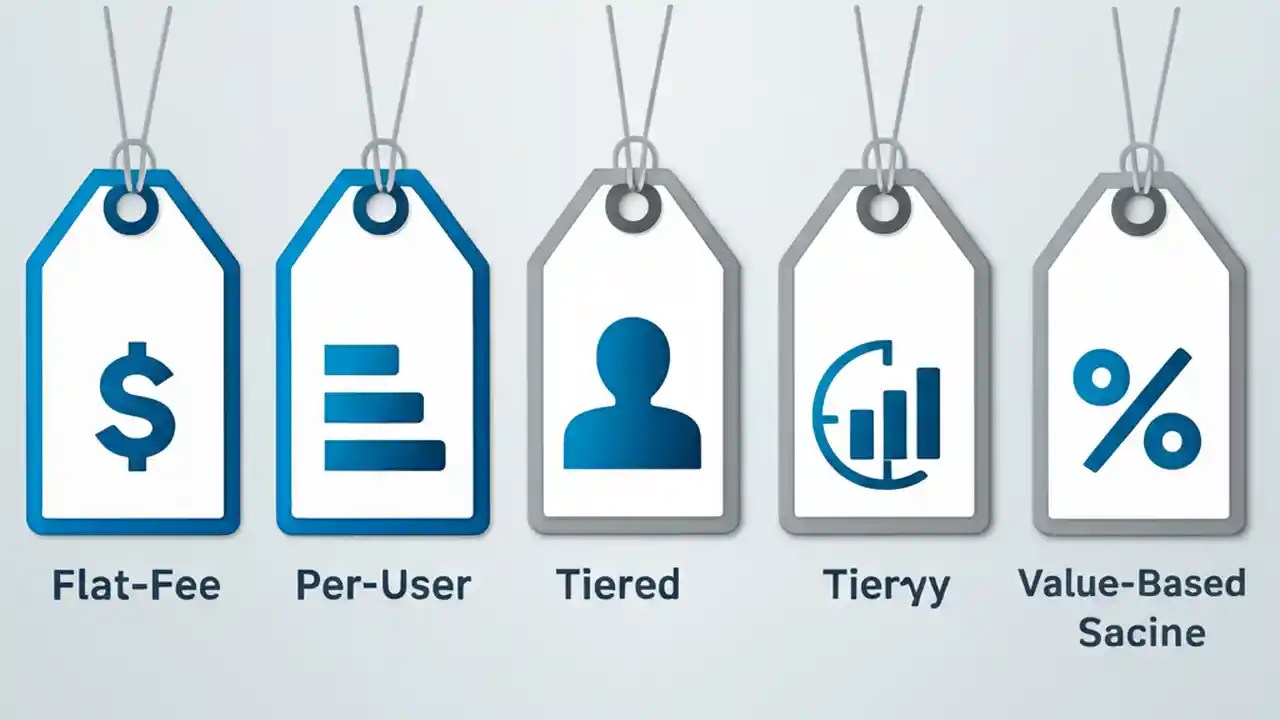 $

%

Flat-Fee

Per-User

Tiered

Tieryy

Value-Based Sacine