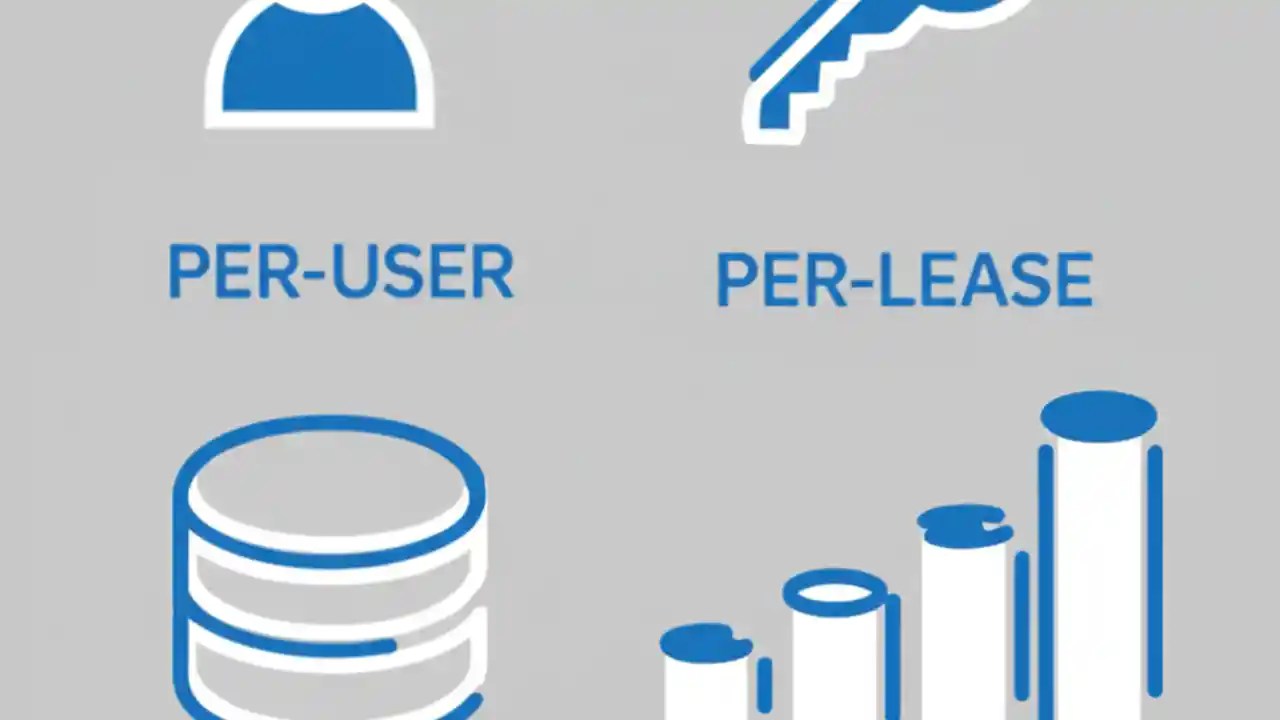 PER-USER

PER-LEASE