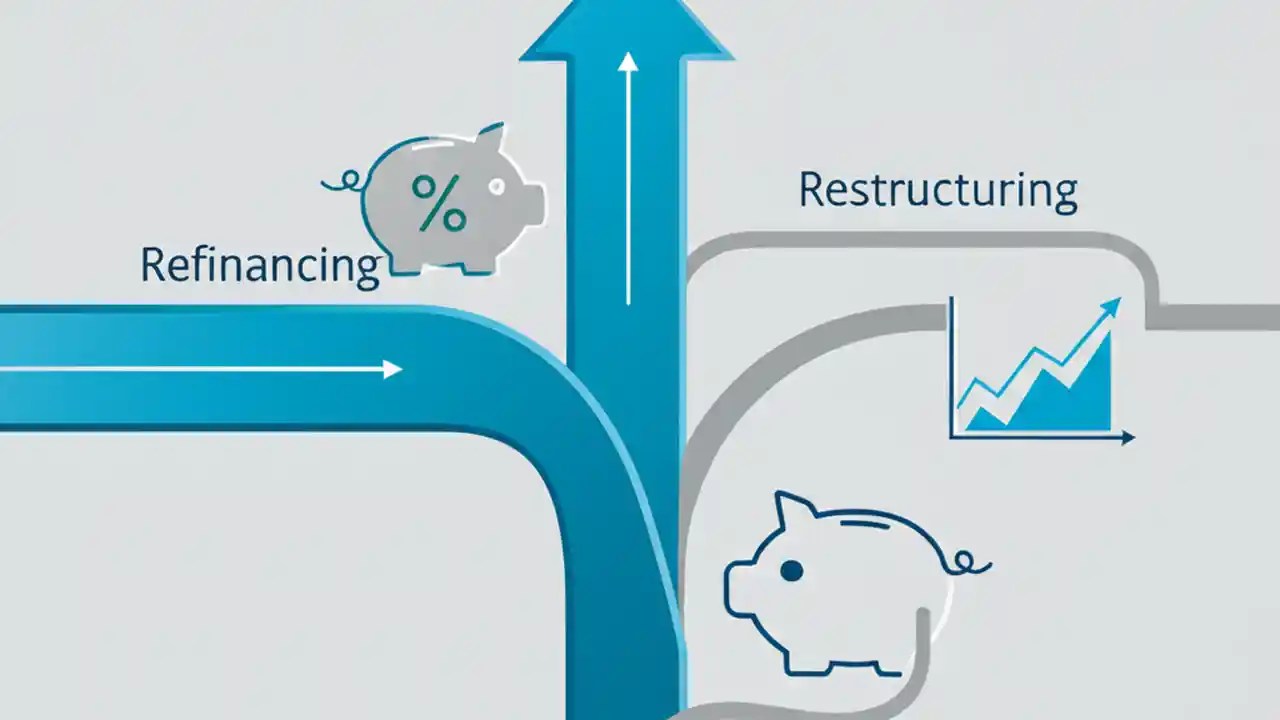 %

Refinancing

Restructuring