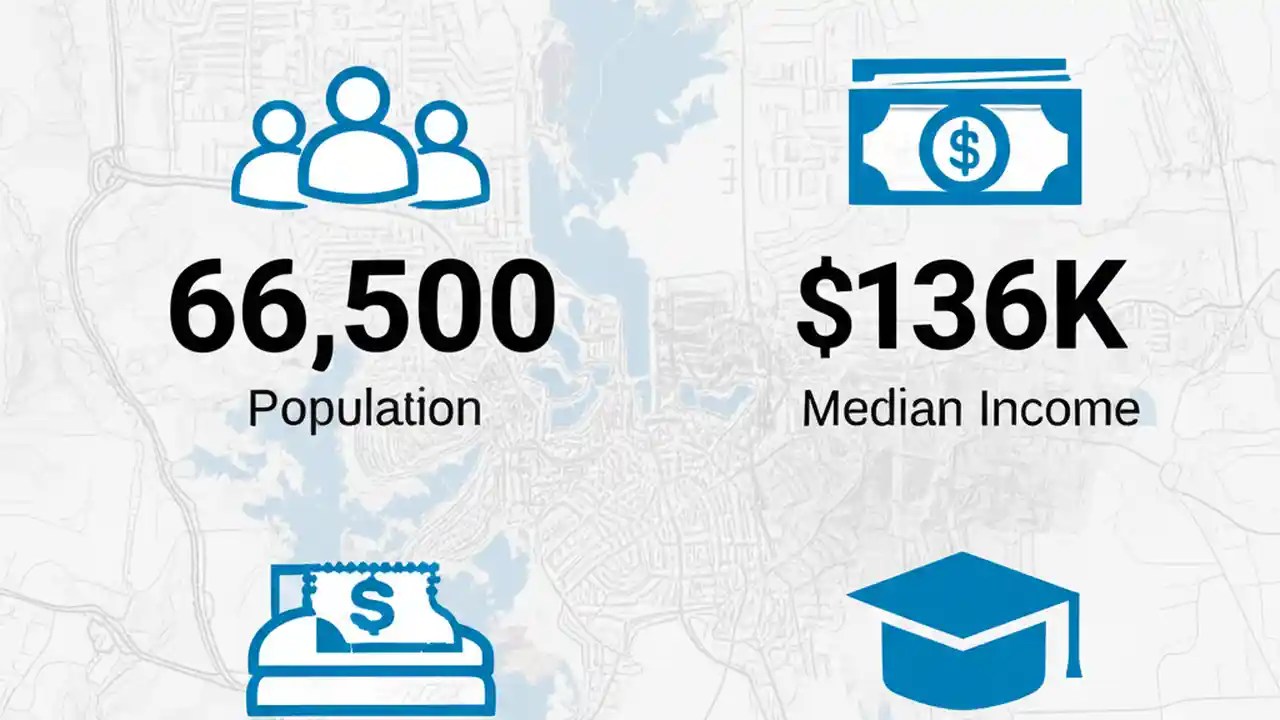 66,500
Population

$136K
Median Income