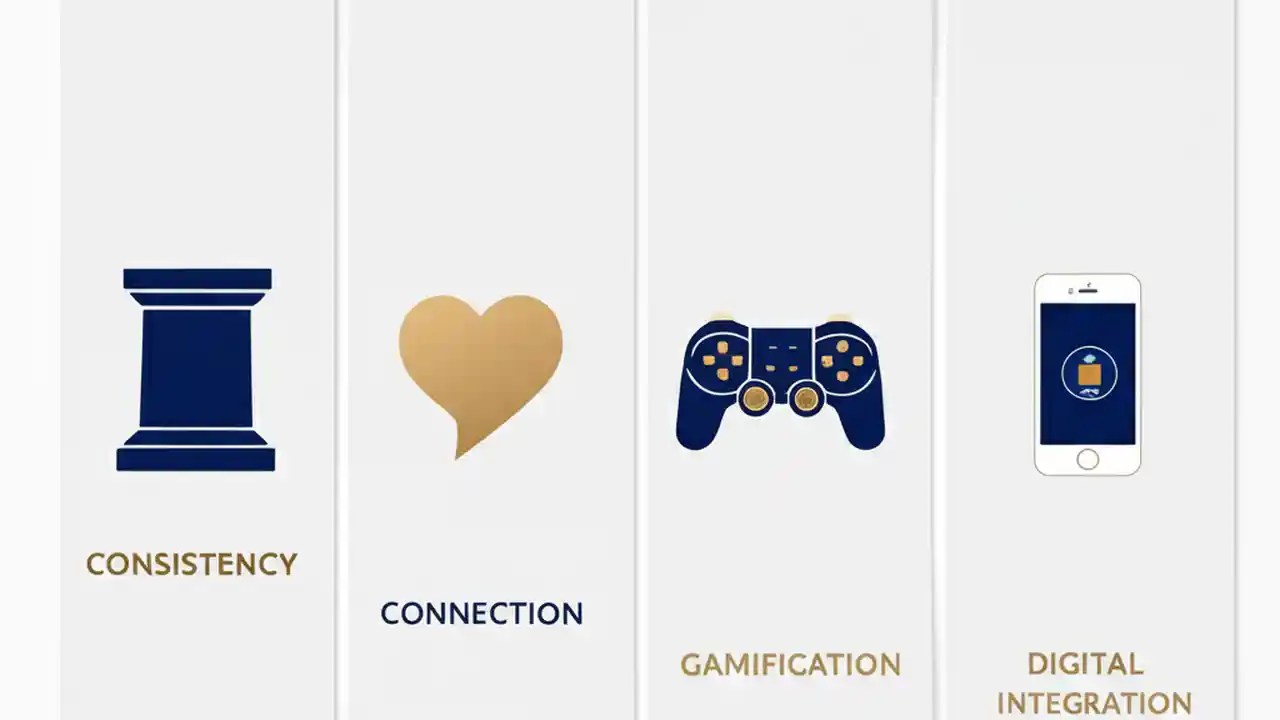 CONSISTENCY

CONNECTION

GAMIFICATION

DIGITAL INTEGRATION