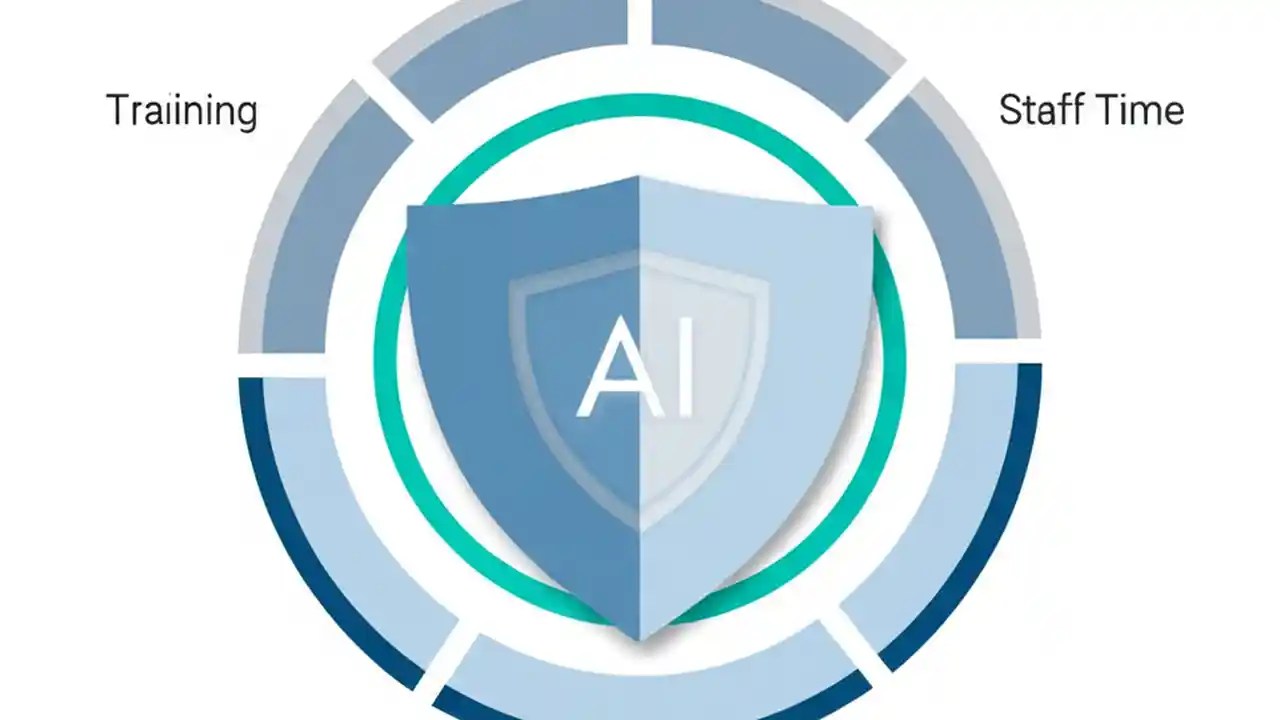 Traiining

Staff Time

AI