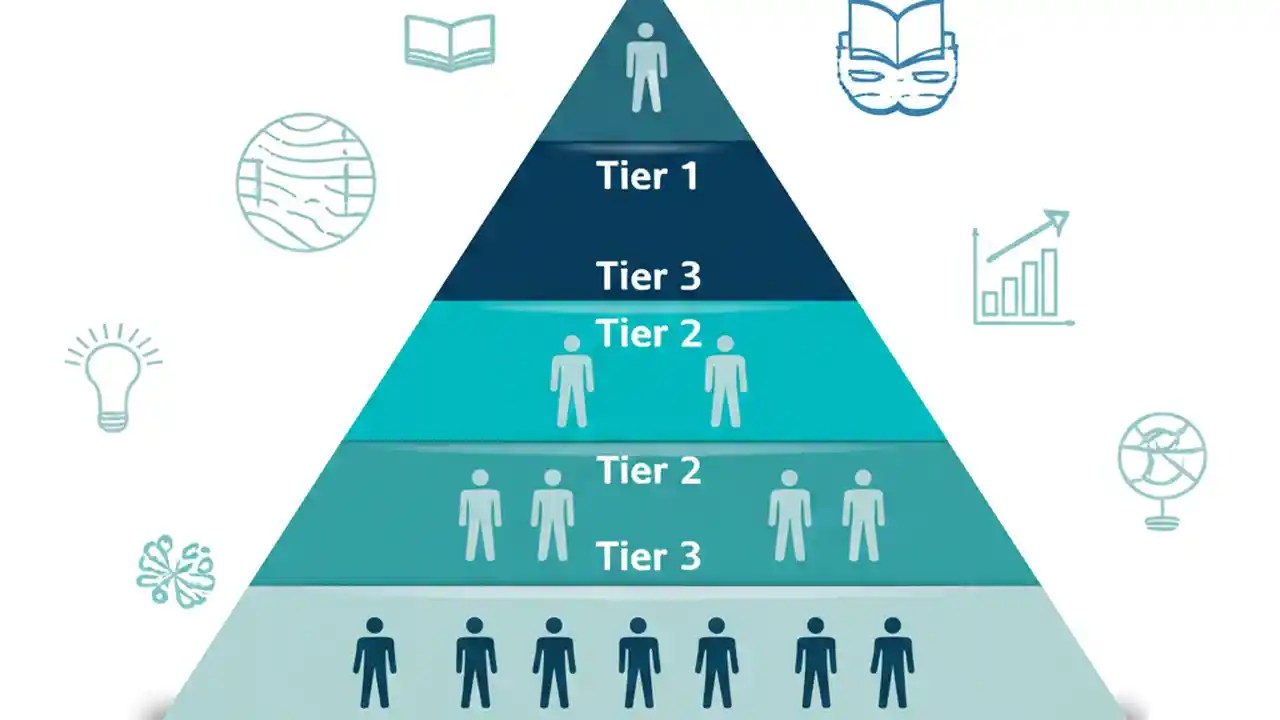 Tier 1

Tier 3

Tier 2

Tier 2

Tier 3