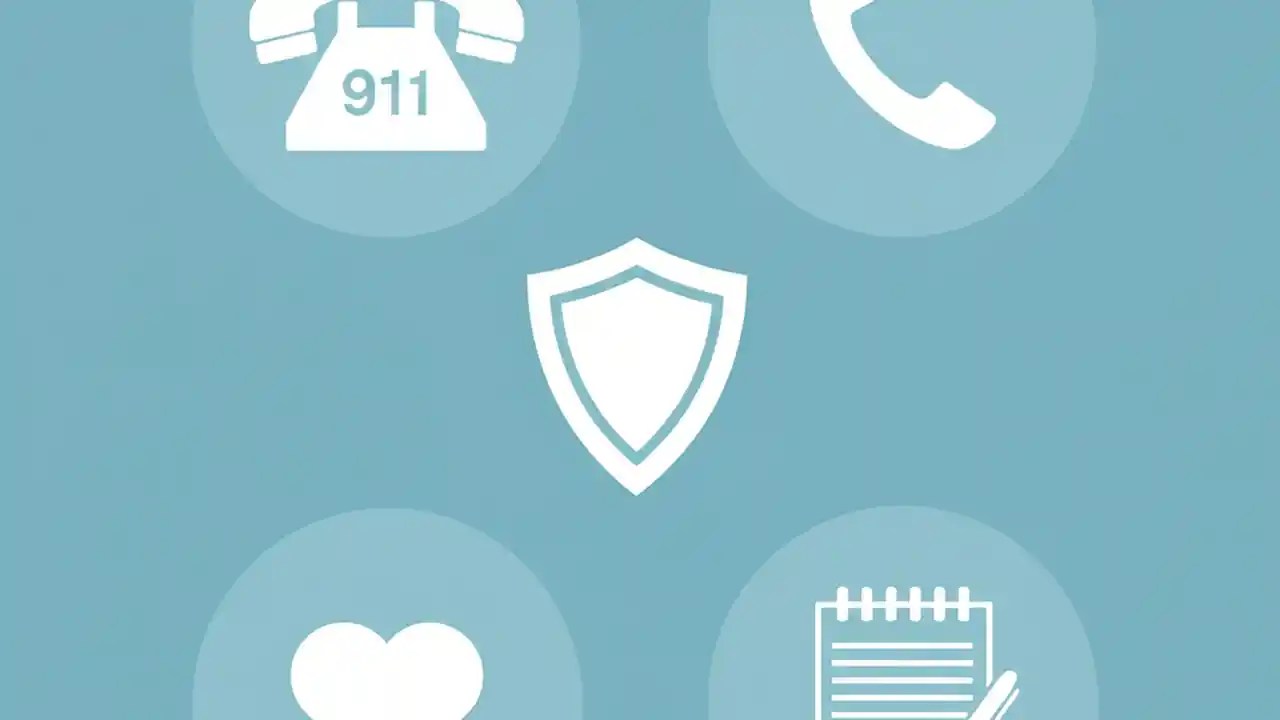 911