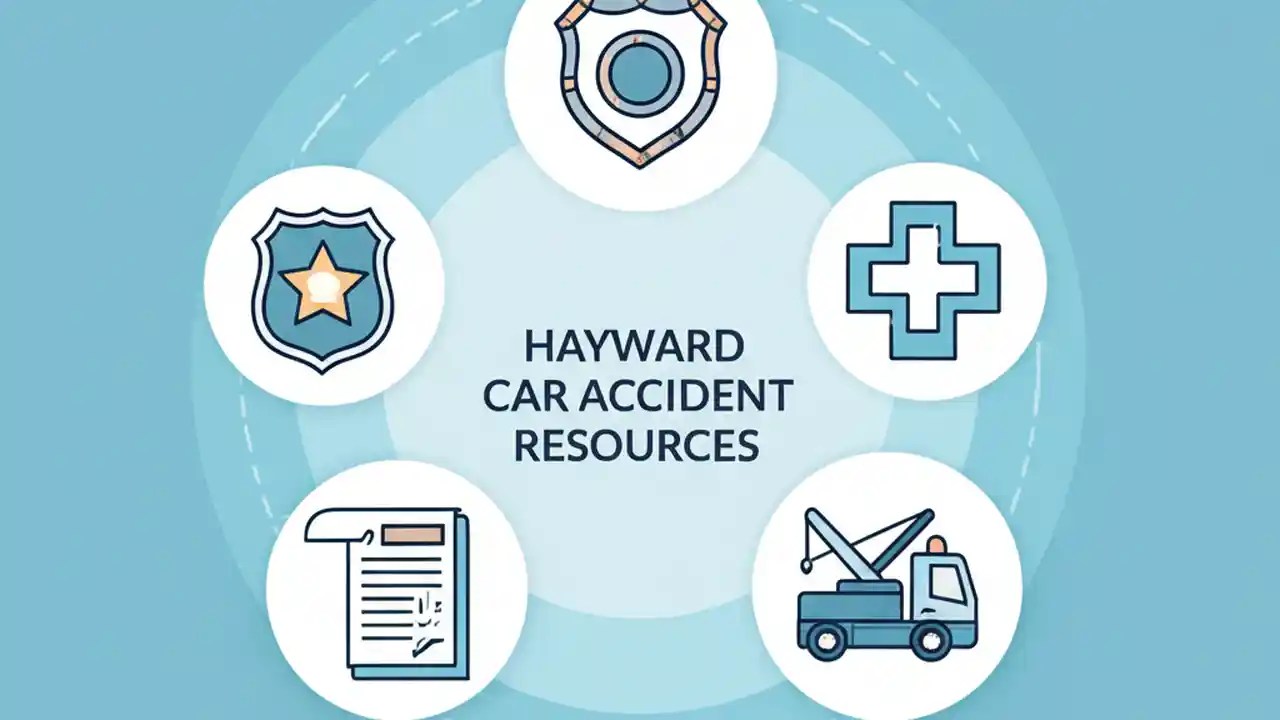 HAYWARD
CAR ACCIDENT
RESOURCES