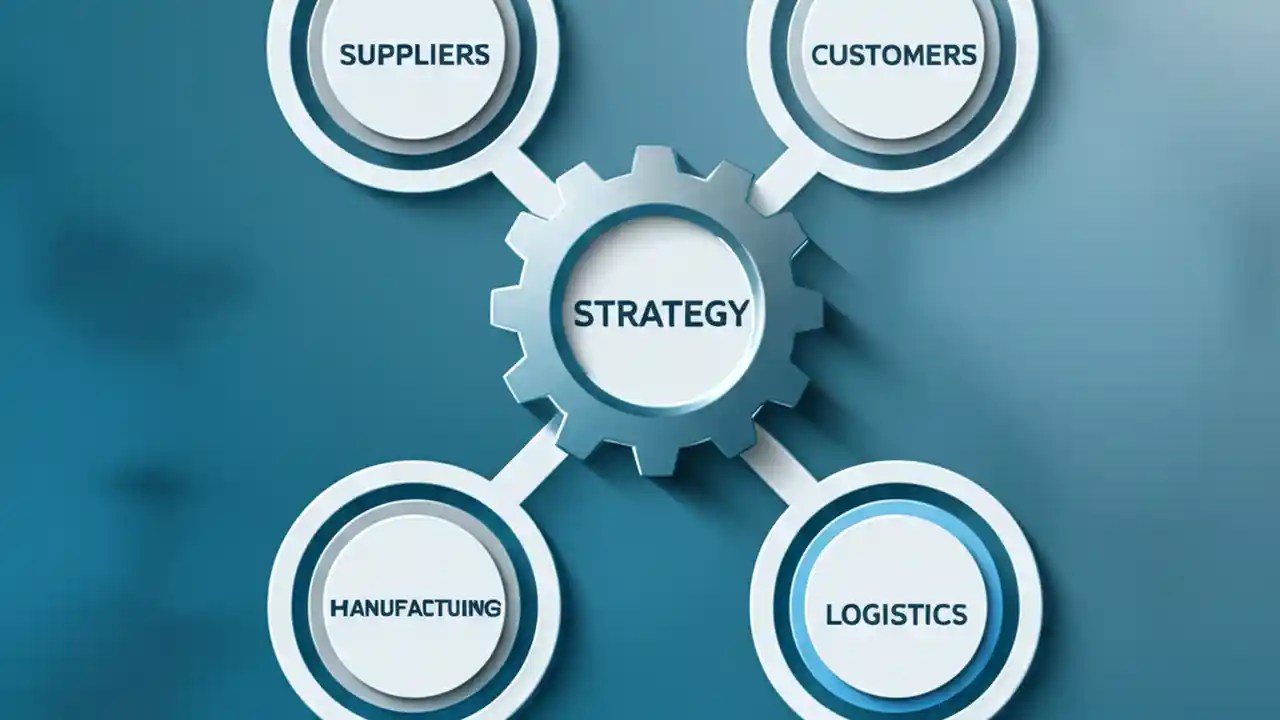 SUPPLIERS

CUSTOMERS

STRATEGY

HANUFACTUING

LOGISTICS