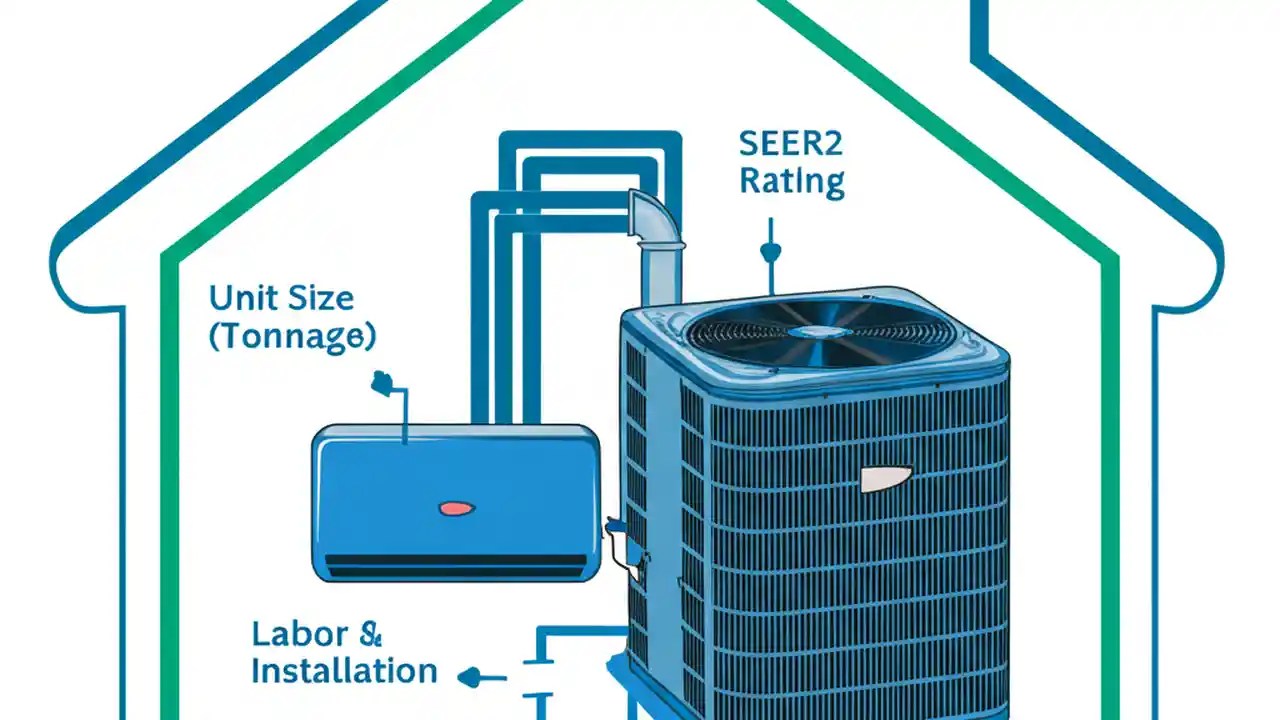 SEER2 Rating

Unit Size (Tonnage)

Labor & Installation