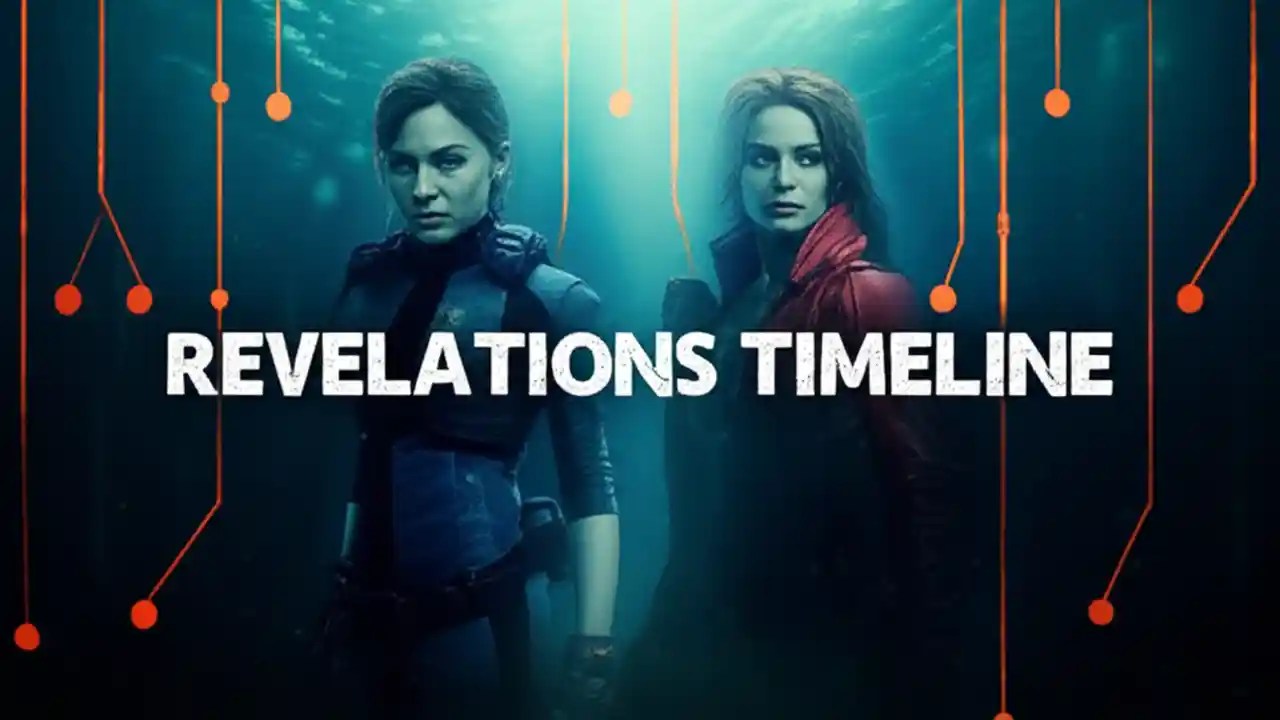 REVELATIONS TIMELINE