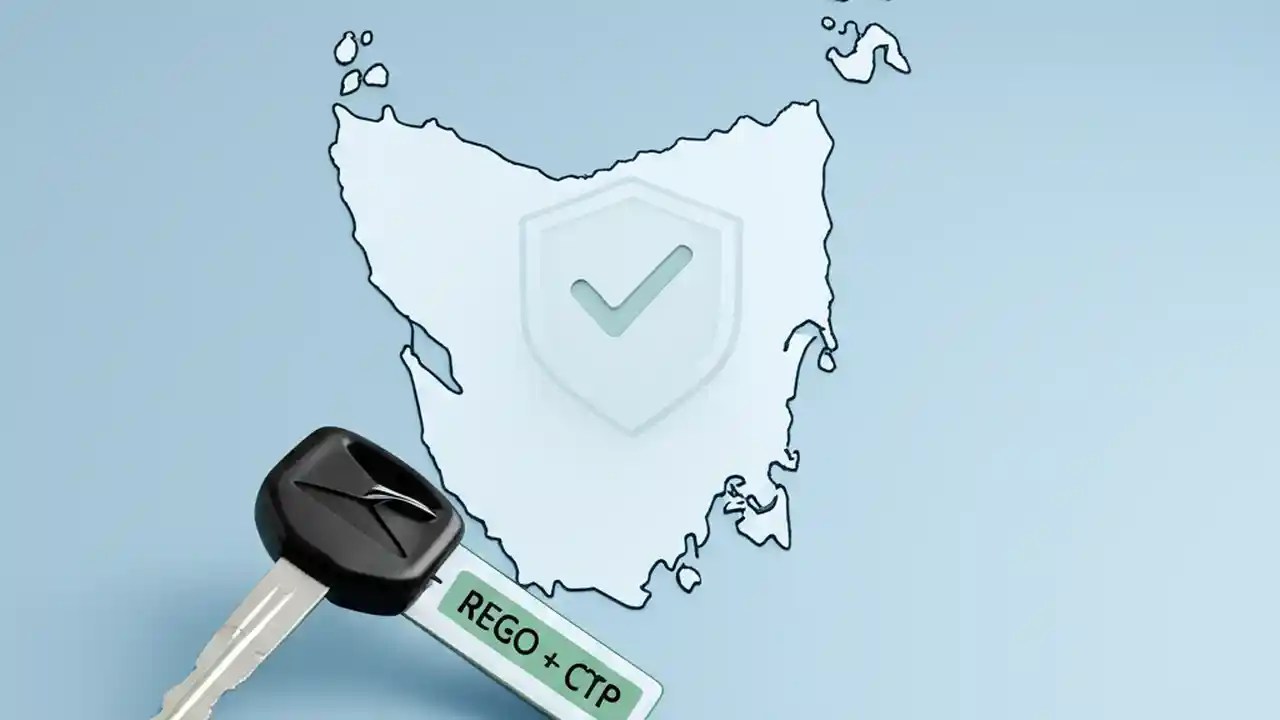 REGO + CTP