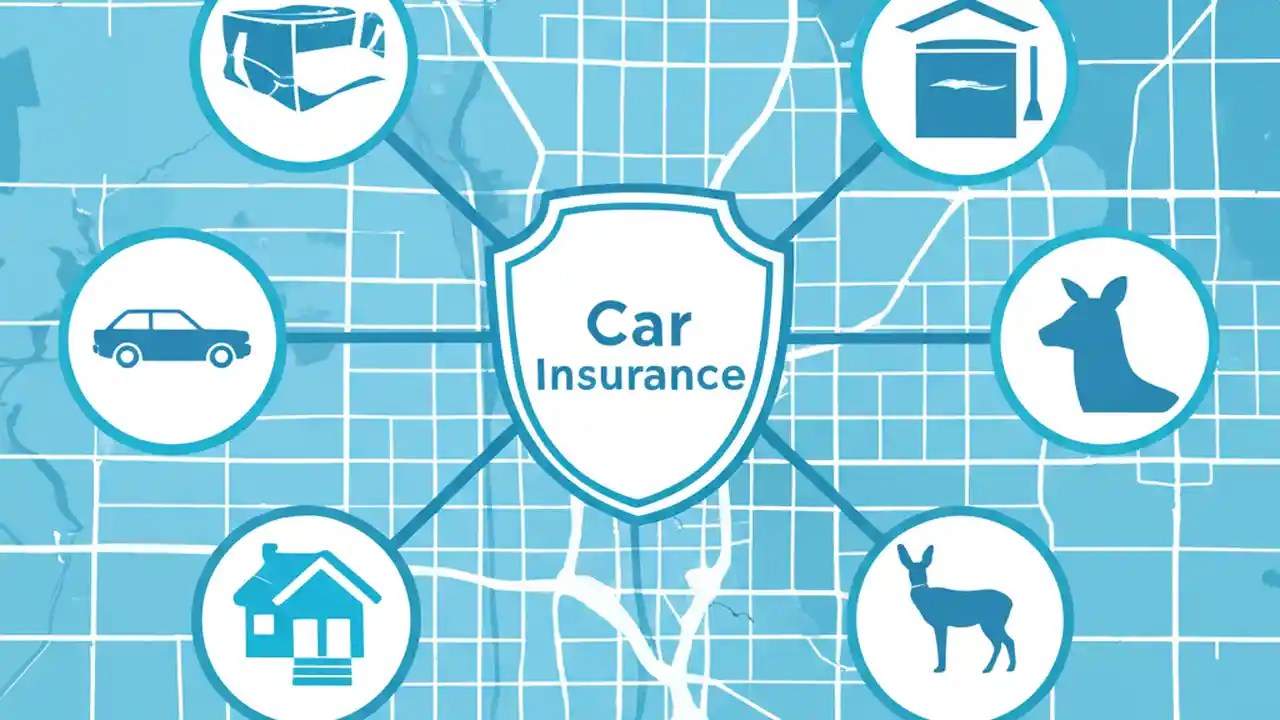 Car
Insurance