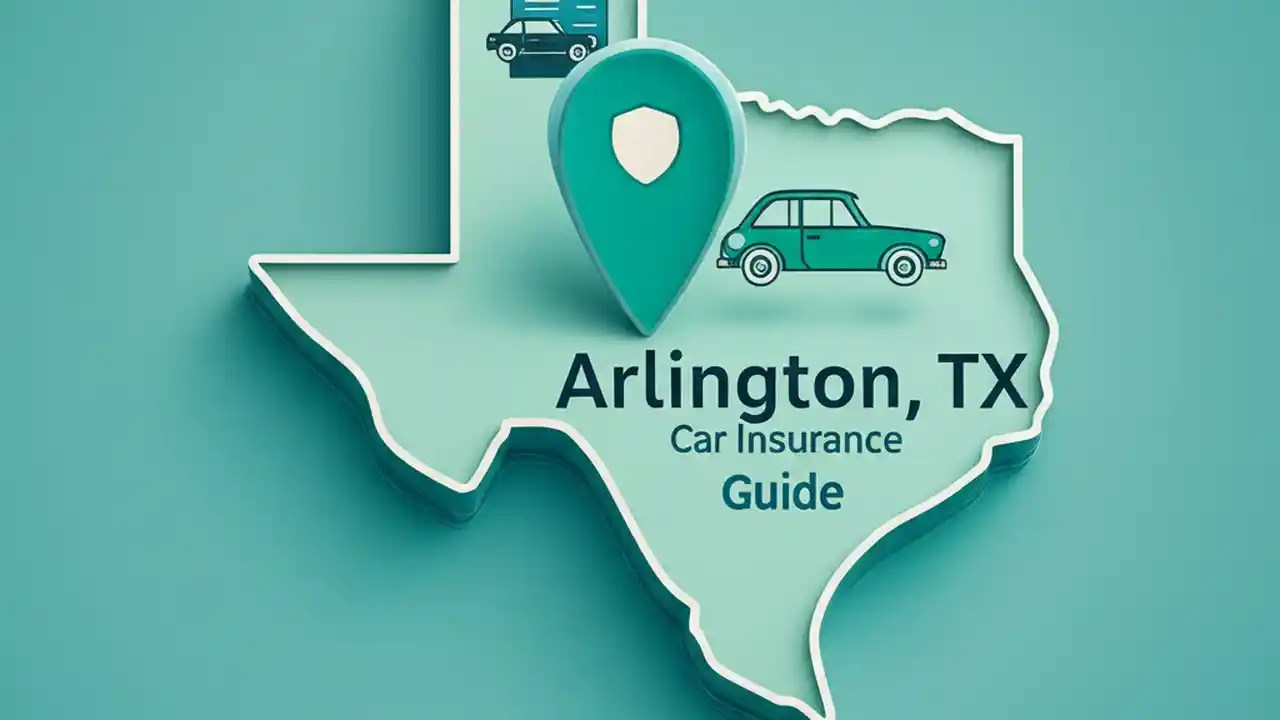 Arlington, TX
Car Insurance
Guide