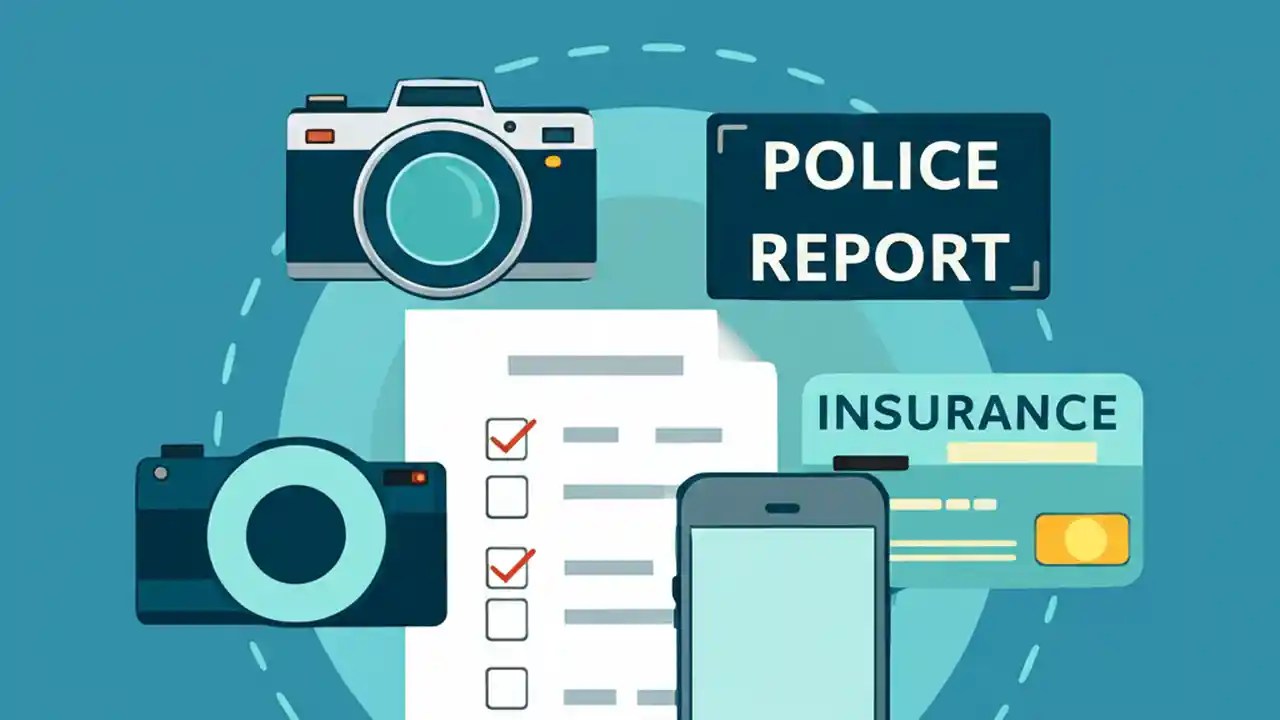 POLICE REPORT

INSURANCE