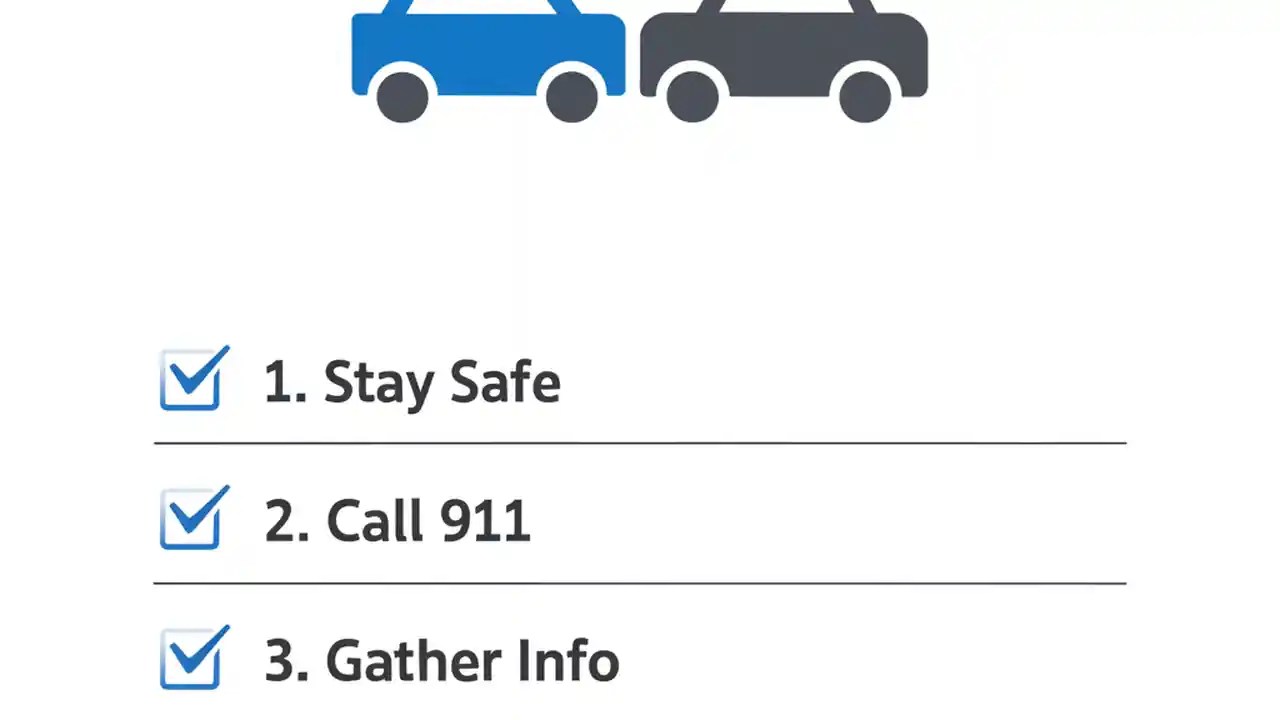 1. Stay Safe

2. Call 911

3. Gather Info