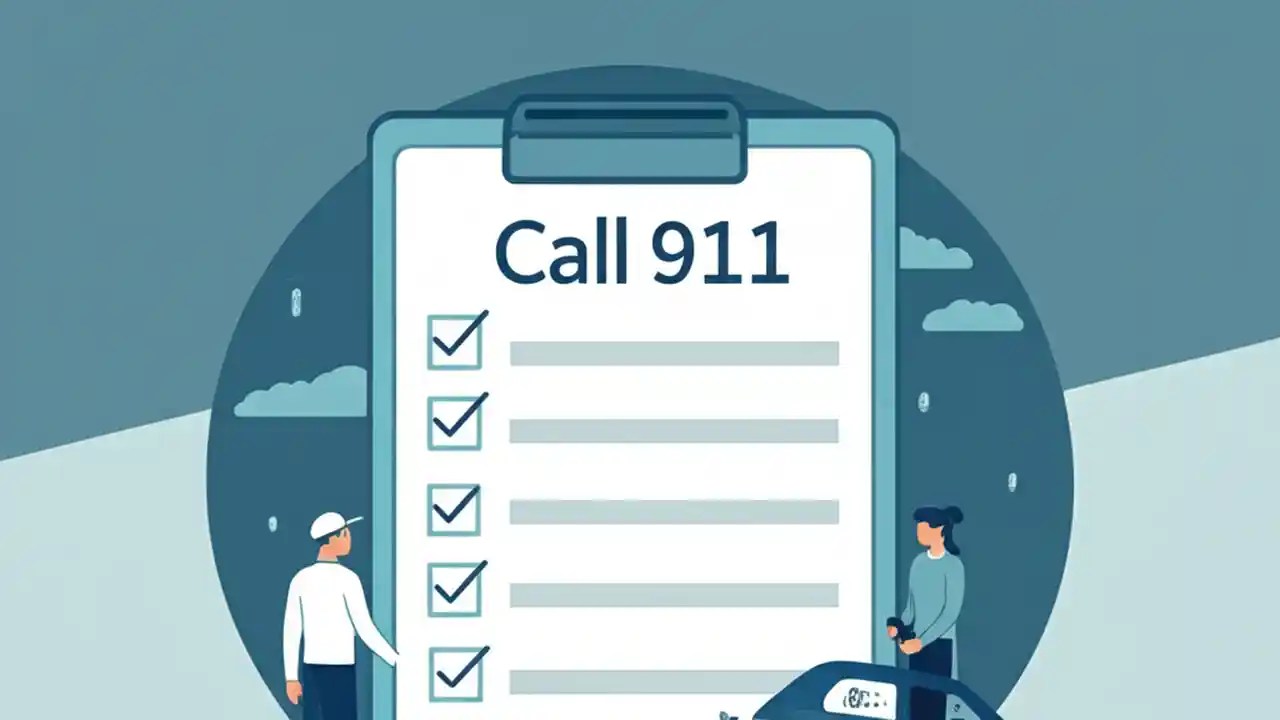 Call 911