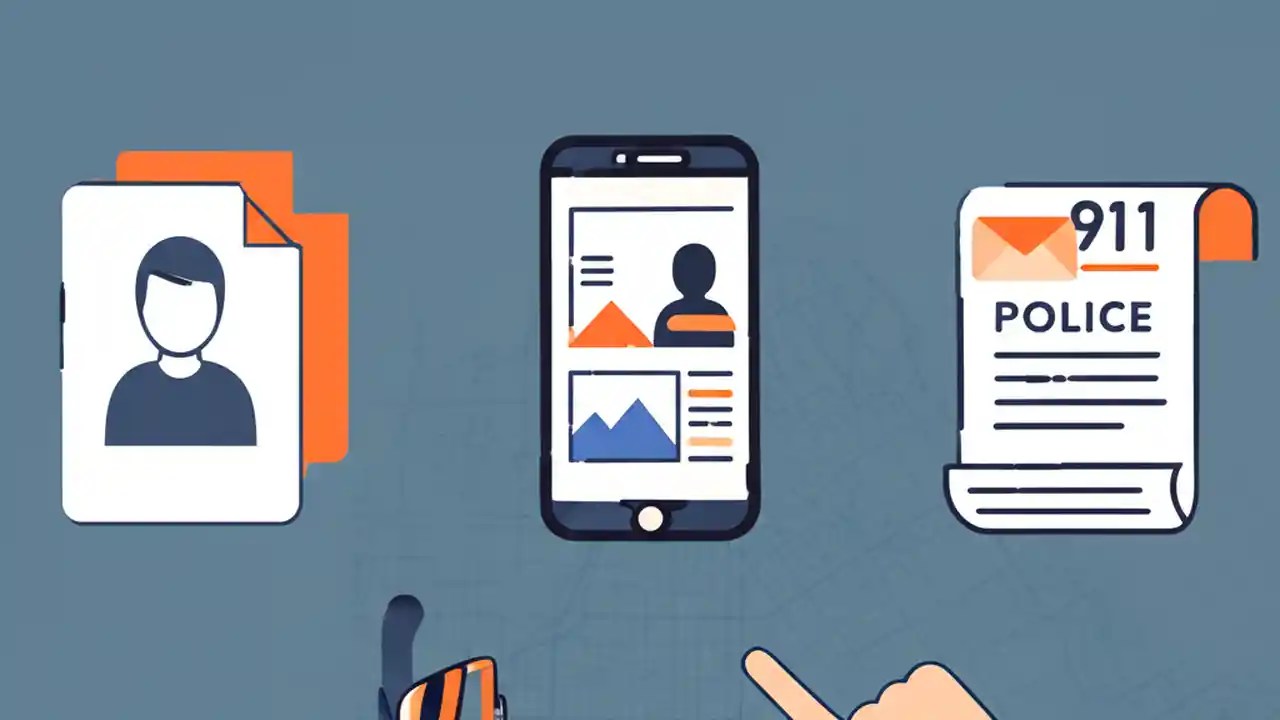 911

POLICE