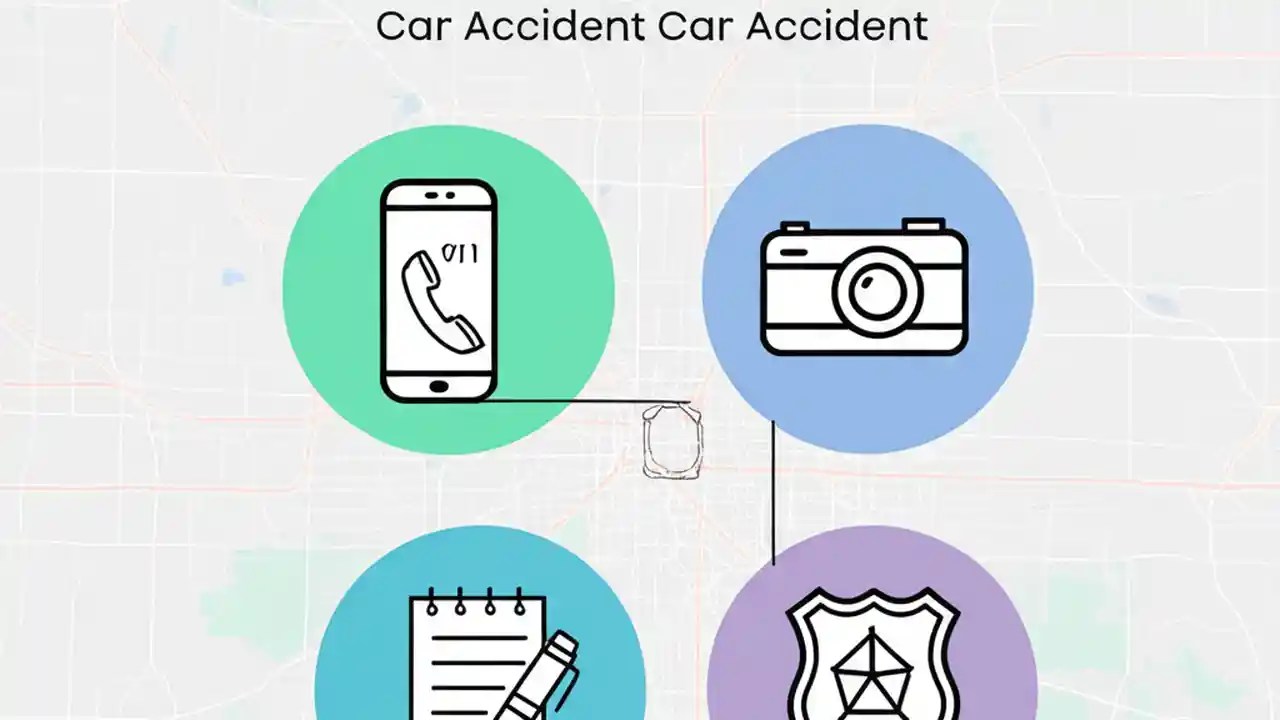 Car Accident Car Accident

011