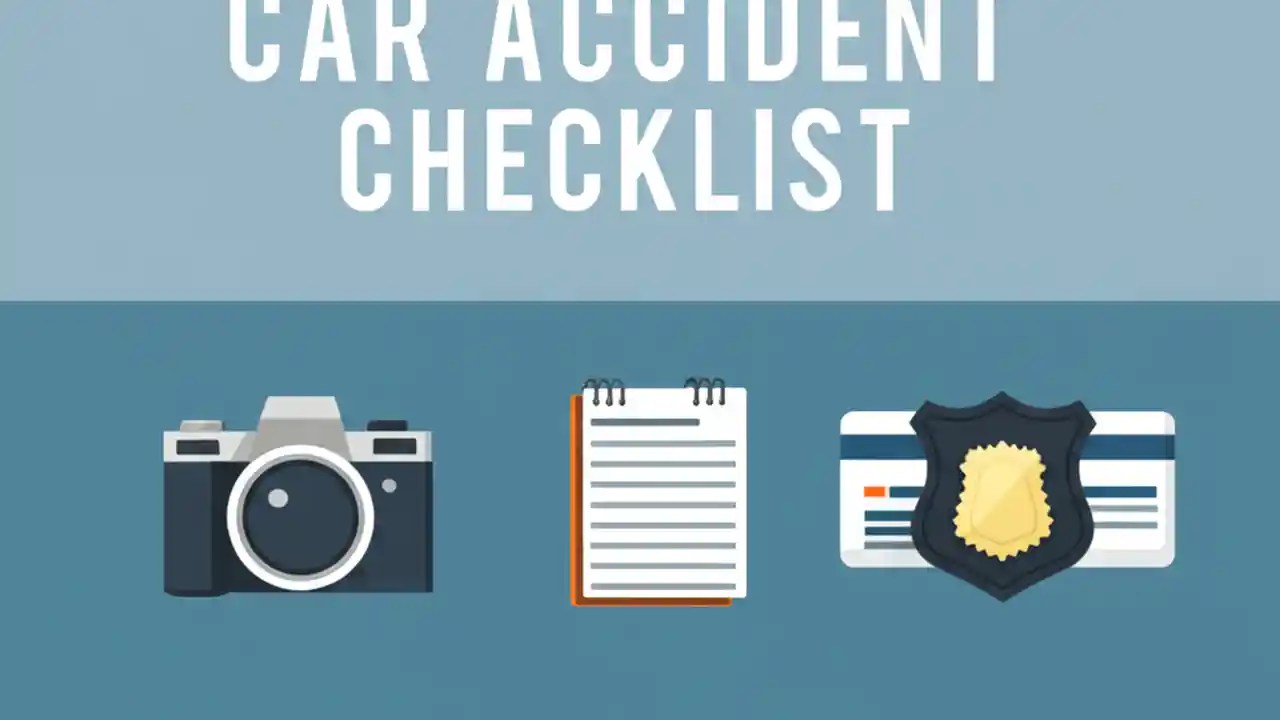 CAR ACCIDENT
CHECKLIST