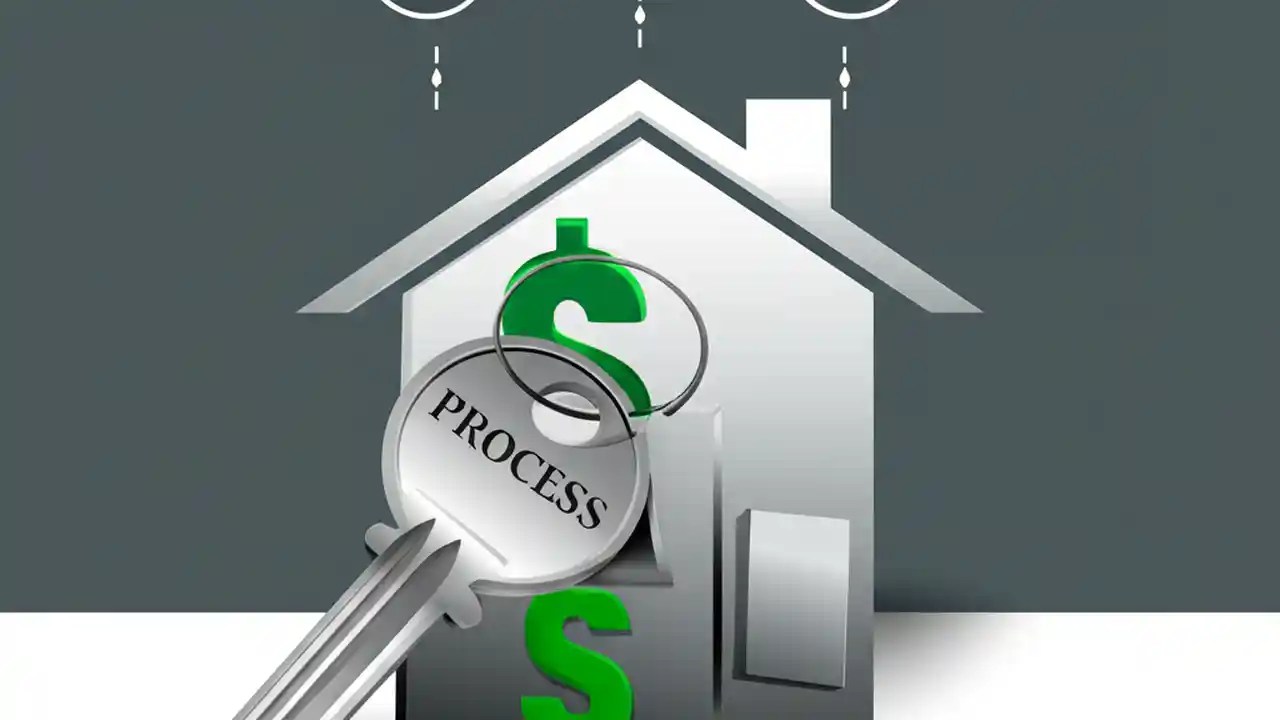 $
PROCESS
$