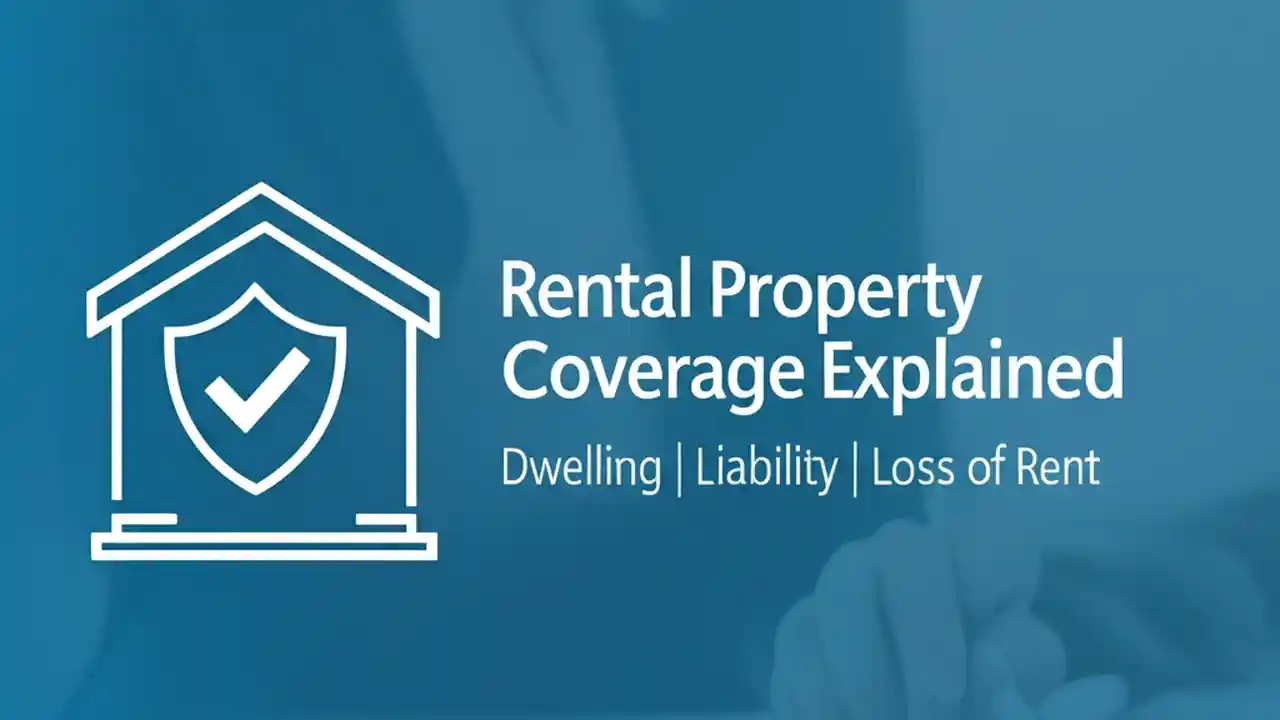 Rental Property Coverage Explained

Dwelling | Liability | Loss of Rent