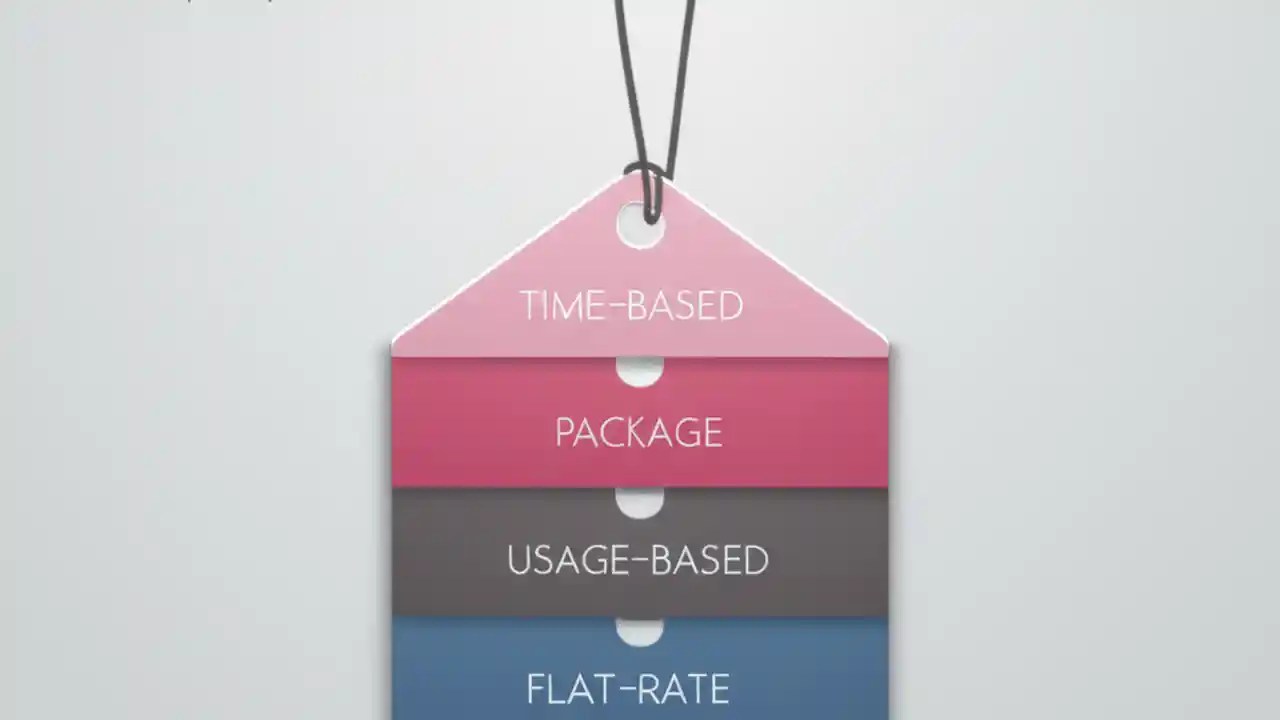 TIME-BASED

PACKAGE

USAGE-BASED

FLAT-RATE