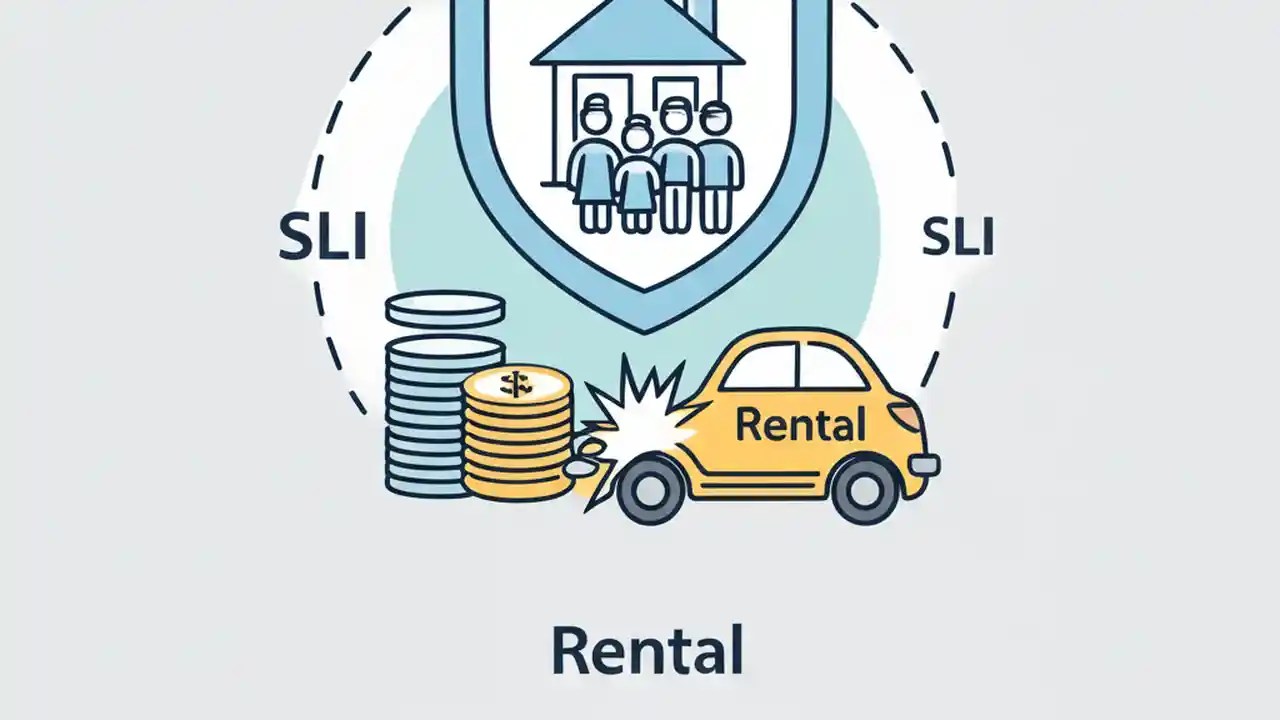 SLI

SLI

$

Rental

Rental