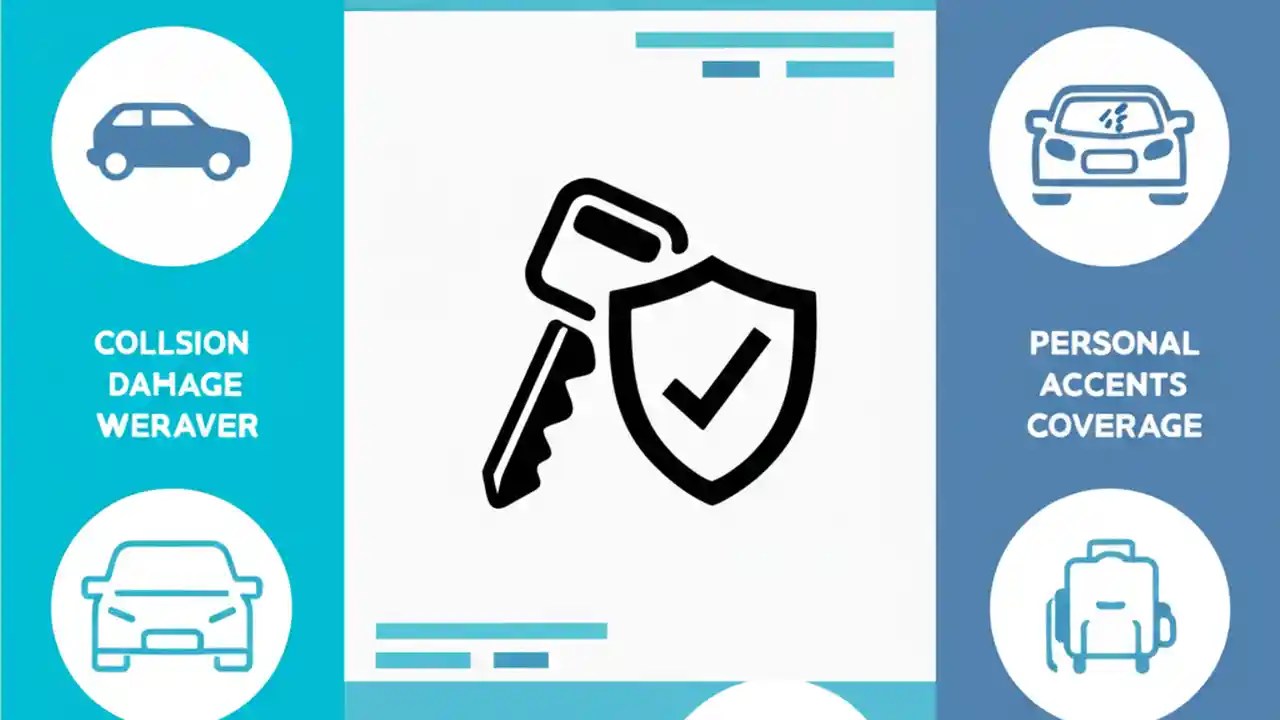 COLLSION DAHAGE WERAVER

PERSONAL ACCENTS COVERAGE