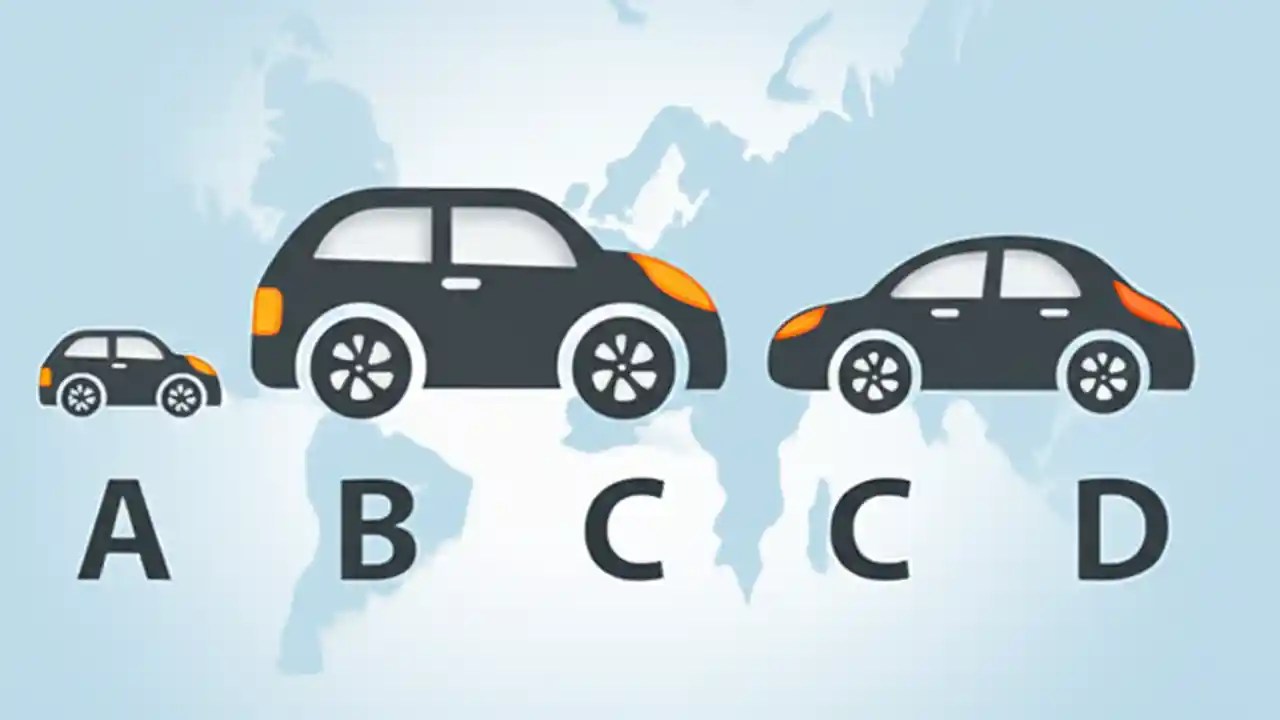 A B C C D