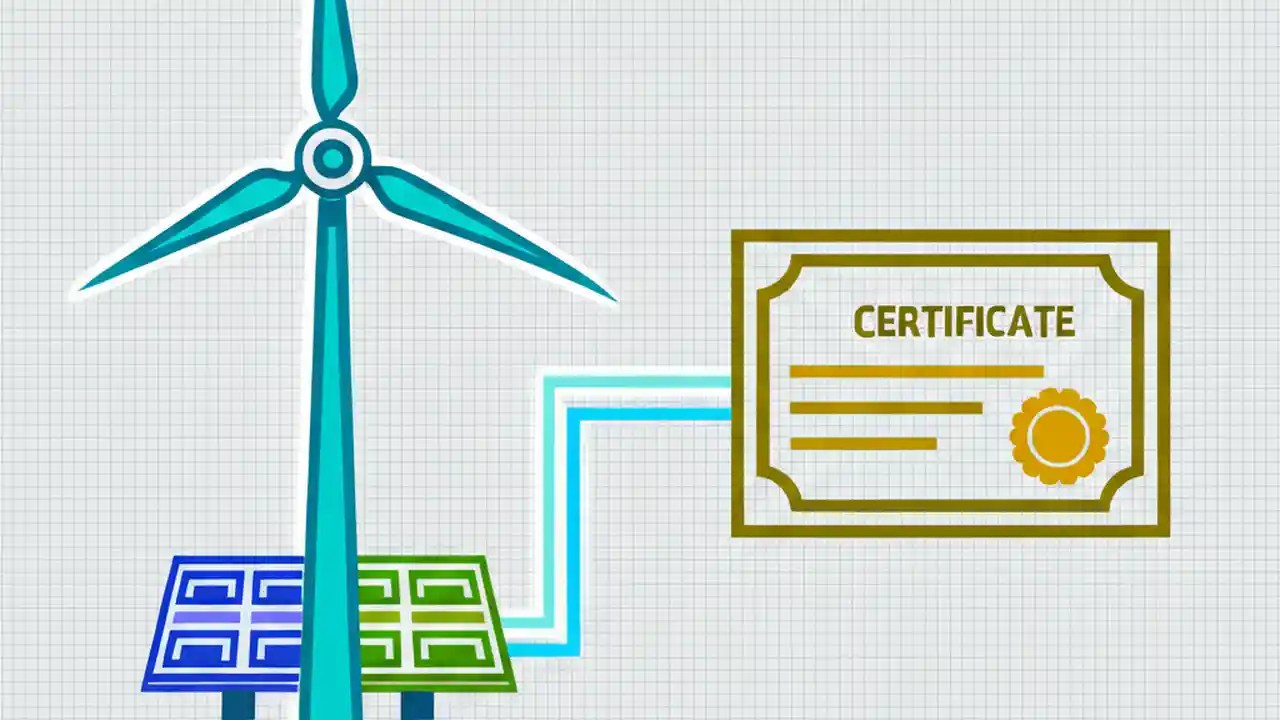 CERTIFICATE