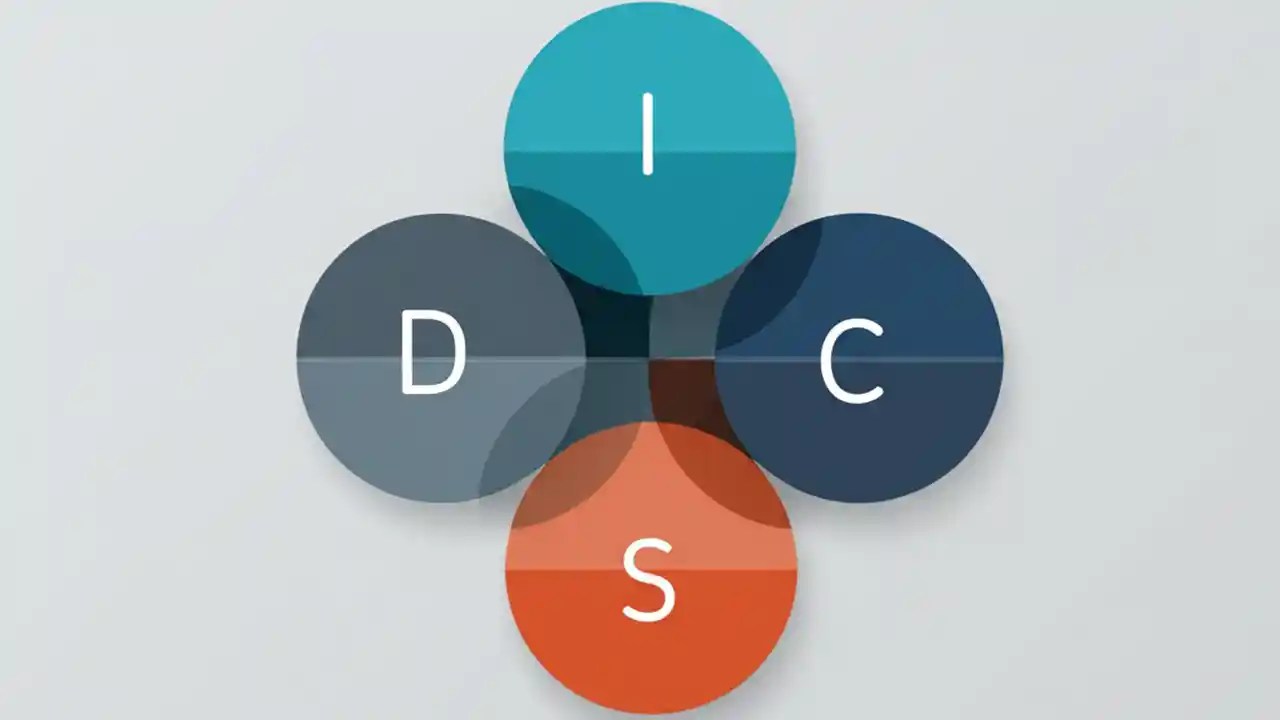 I

D

C

S